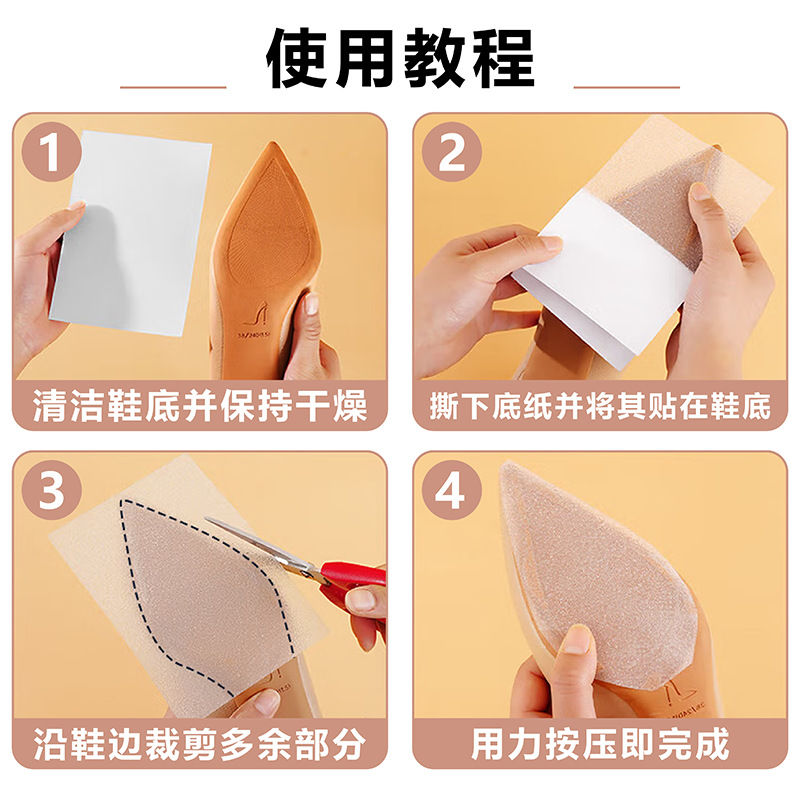 使用教程

1
清洁鞋底并保持干燥

2
撕下底纸并将其贴在鞋底

3
沿鞋边裁剪多余部分

4
用力按压即完成