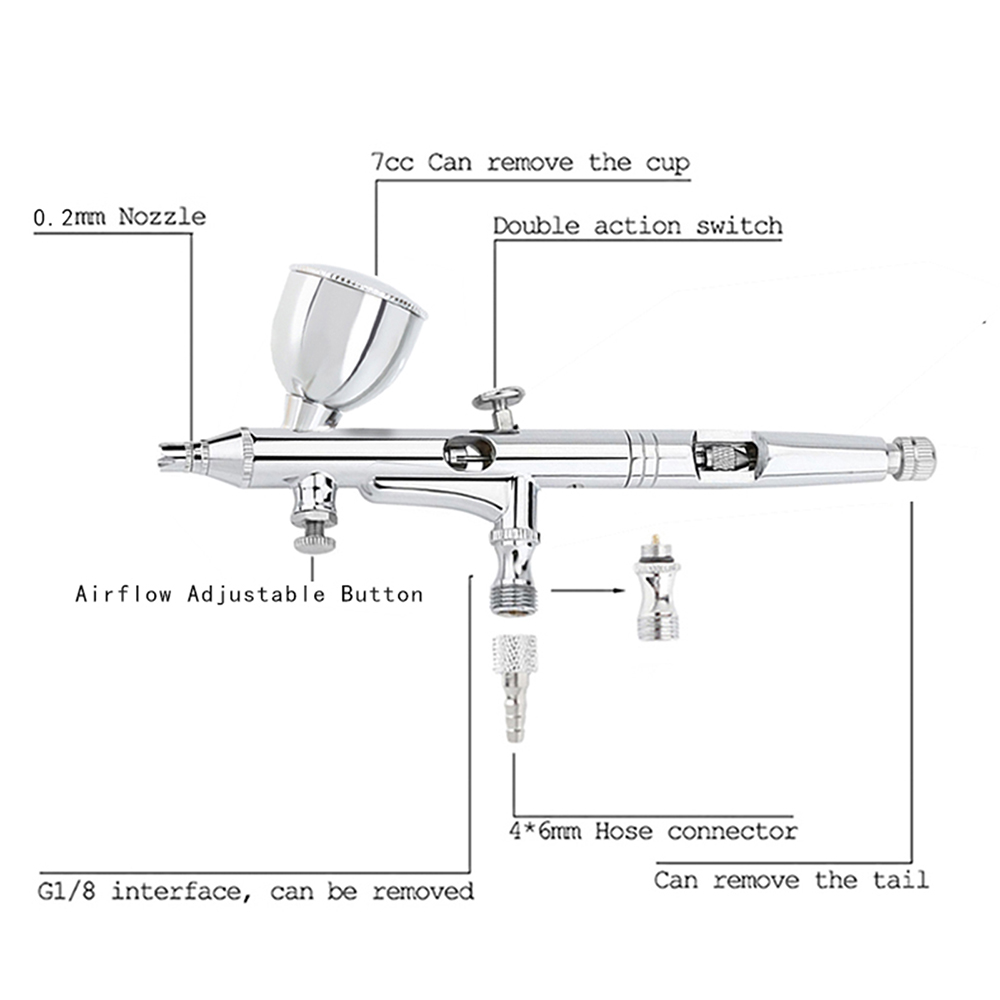 7cc Can remove the cup

0.2mm Nozzle

Double action switch

Airflow Adjustable Button

4*6mm Hose connector

G1/8 interface, can be removed

Can remove the tail