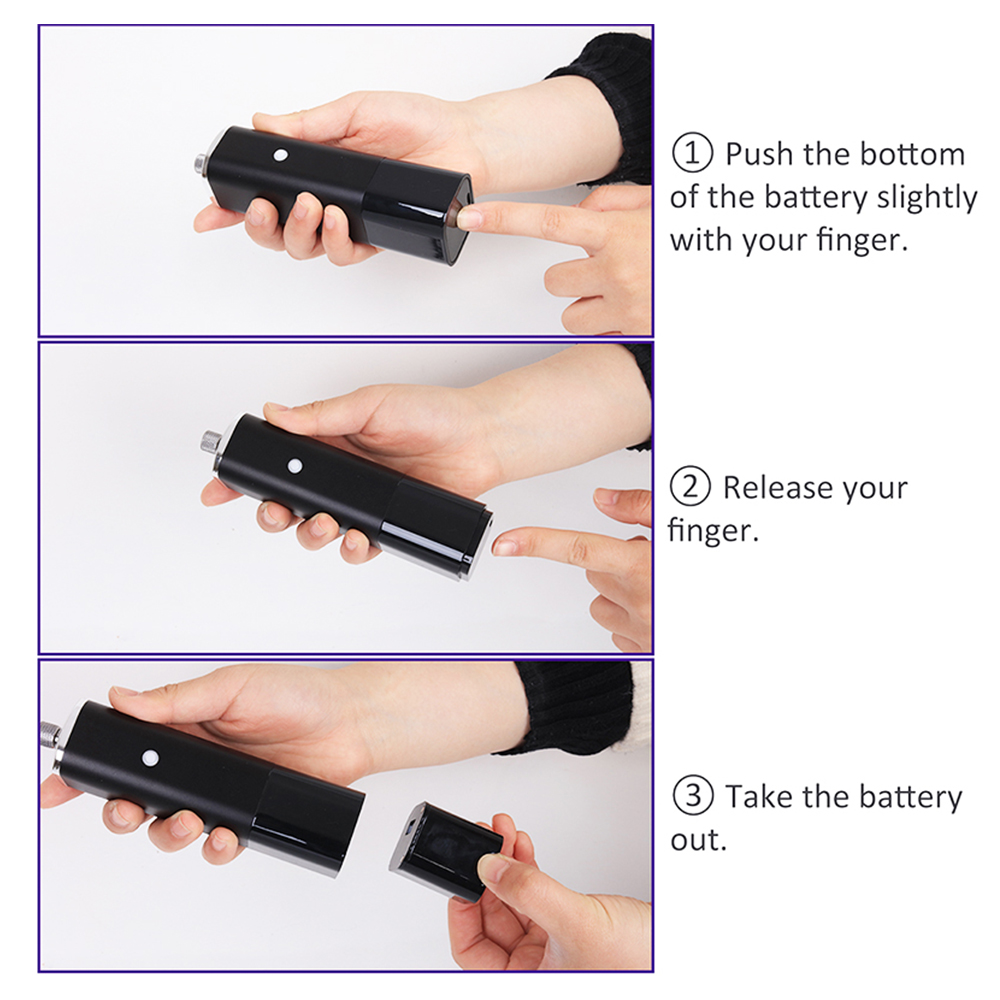 ① Push the bottom of the battery slightly with your finger.

② Release your finger.

③ Take the battery out.