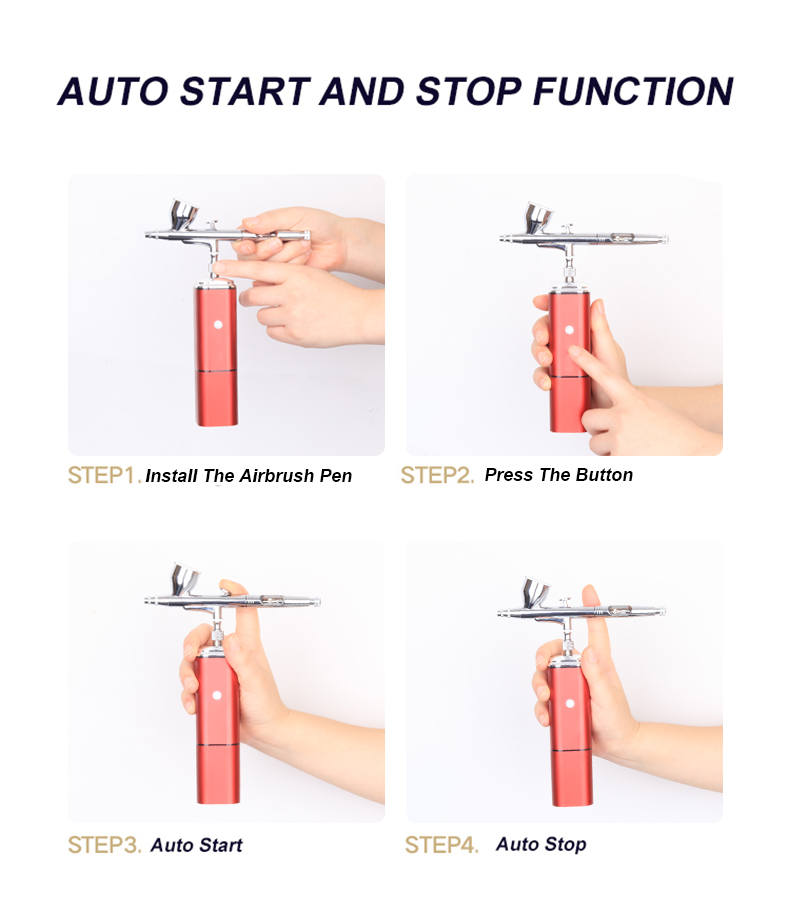 AUTO START AND STOP FUNCTION

STEP1. Install The Airbrush Pen

STEP2. Press The Button

STEP3. Auto Start

STEP4. Auto Stop