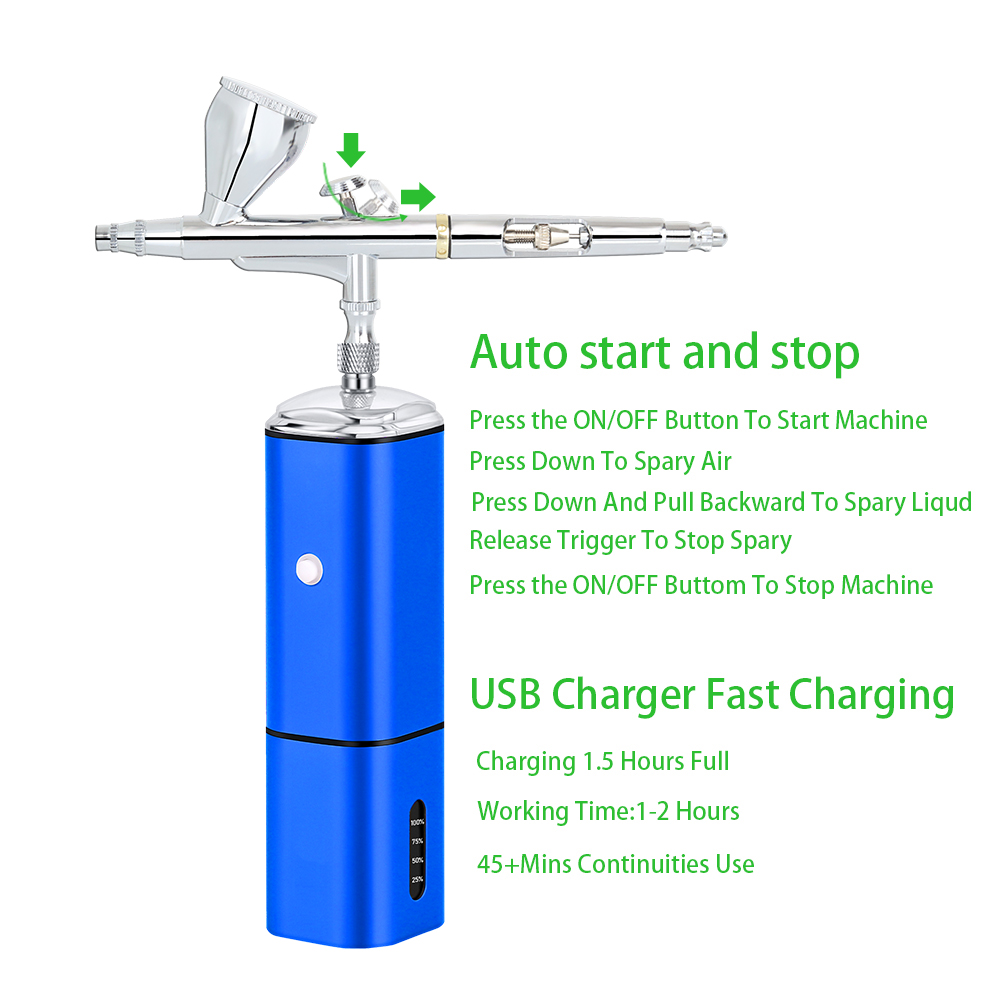 Auto start and stop

Press the ON/OFF Button To Start Machine
Press Down To Spary Air
Press Down And Pull Backward To Spary Liqud
Release Trigger To Stop Spary
Press the ON/OFF Buttom To Stop Machine

USB Charger Fast Charging

Charging 1.5 Hours Full
Working Time:1-2 Hours
45+Mins Continuities Use

100%
75%
50%
25%