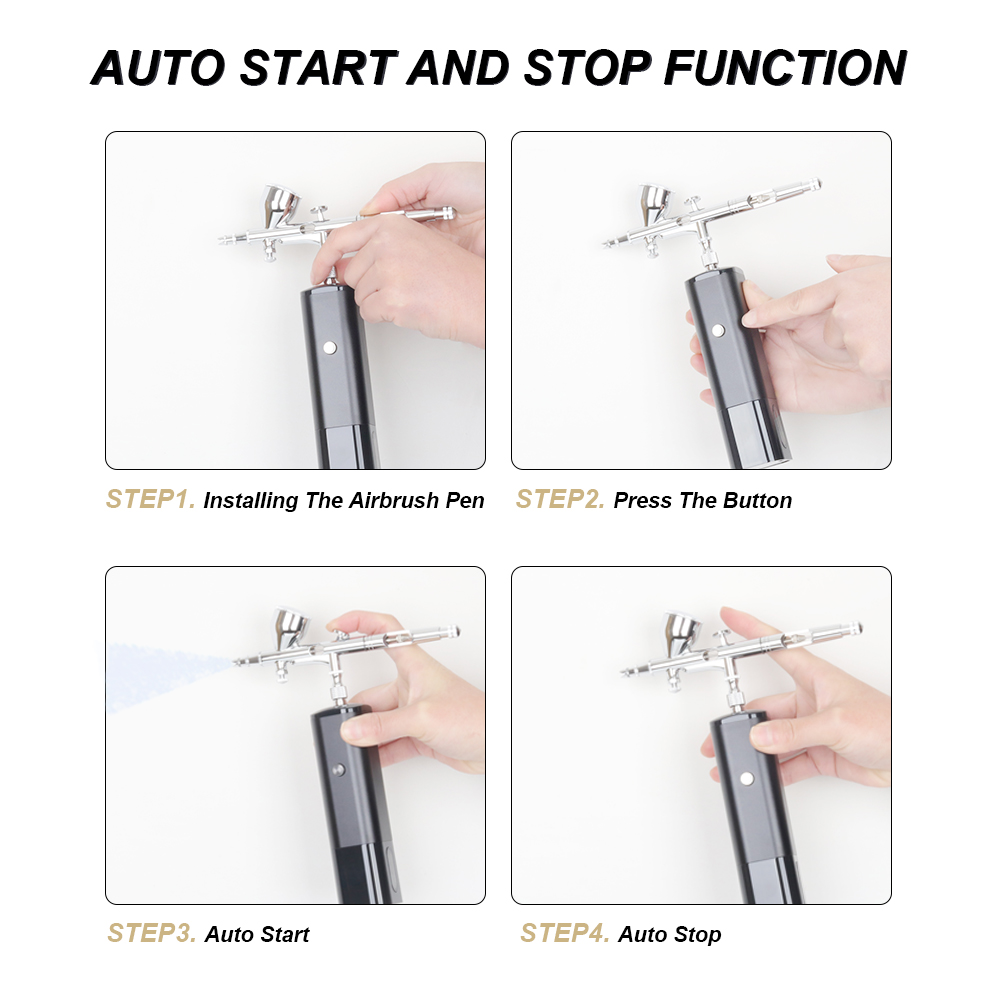 AUTO START AND STOP FUNCTION

STEP1. Installing The Airbrush Pen

STEP2. Press The Button

STEP3. Auto Start

STEP4. Auto Stop