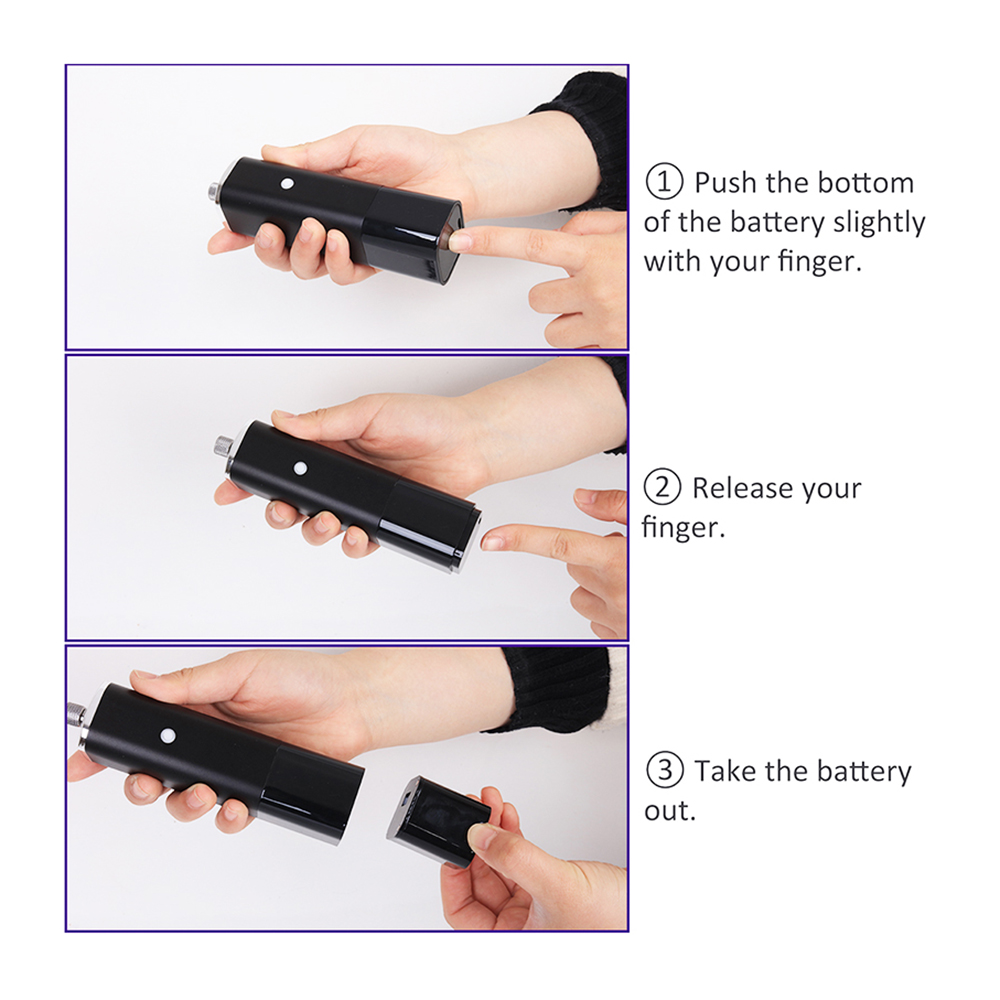 ① Push the bottom of the battery slightly with your finger.

② Release your finger.

③ Take the battery out.