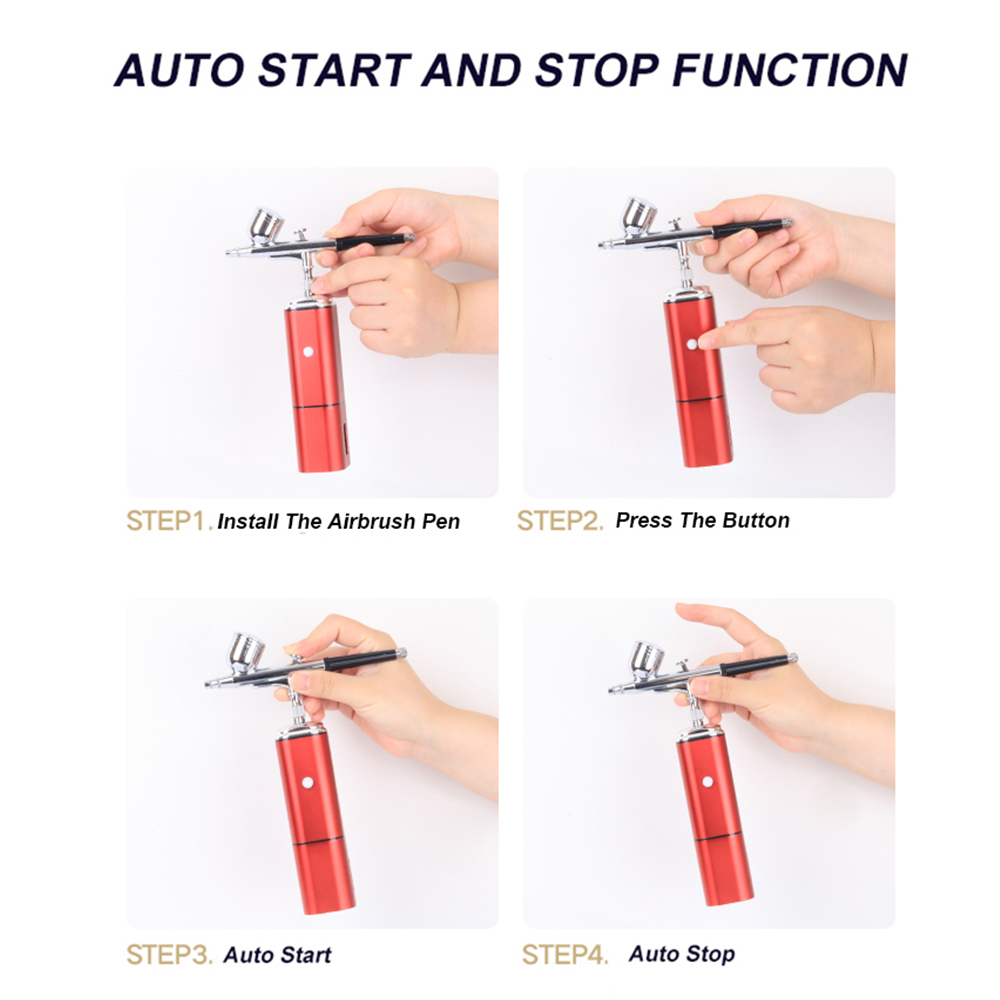 AUTO START AND STOP FUNCTION

STEP1. Install The Airbrush Pen

STEP2. Press The Button

STEP3. Auto Start

STEP4. Auto Stop