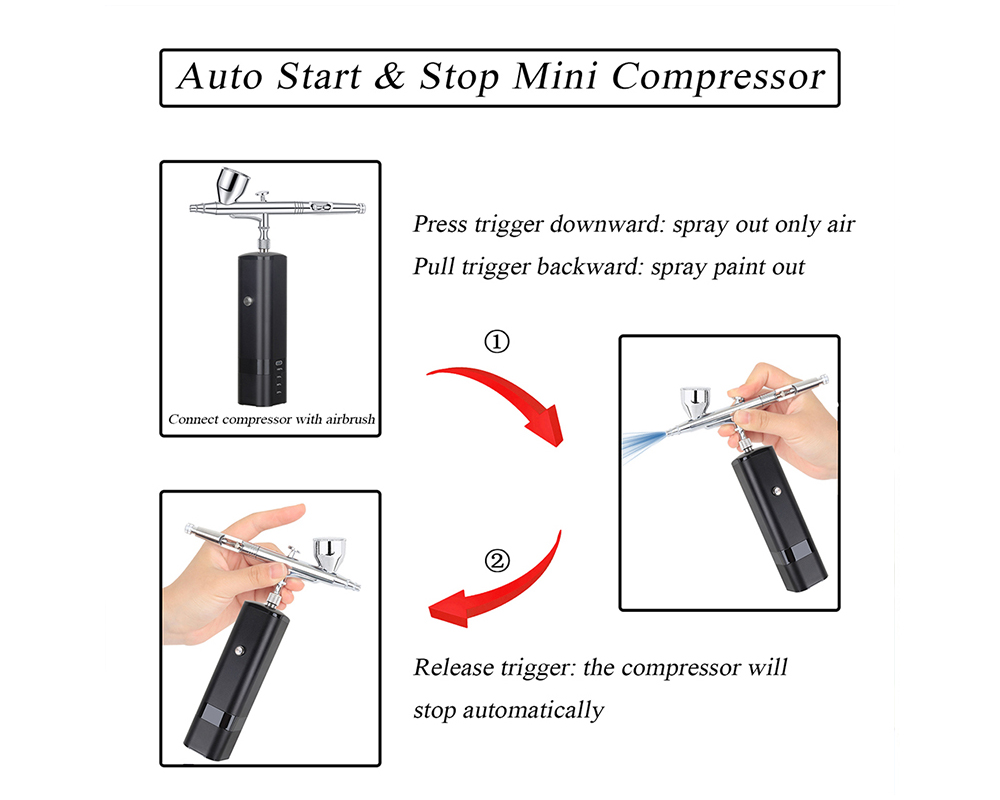 Auto Start & Stop Mini Compressor

Connect compressor with airbrush

Press trigger downward: spray out only air
Pull trigger backward: spray paint out

①

②

Release trigger: the compressor will stop automatically