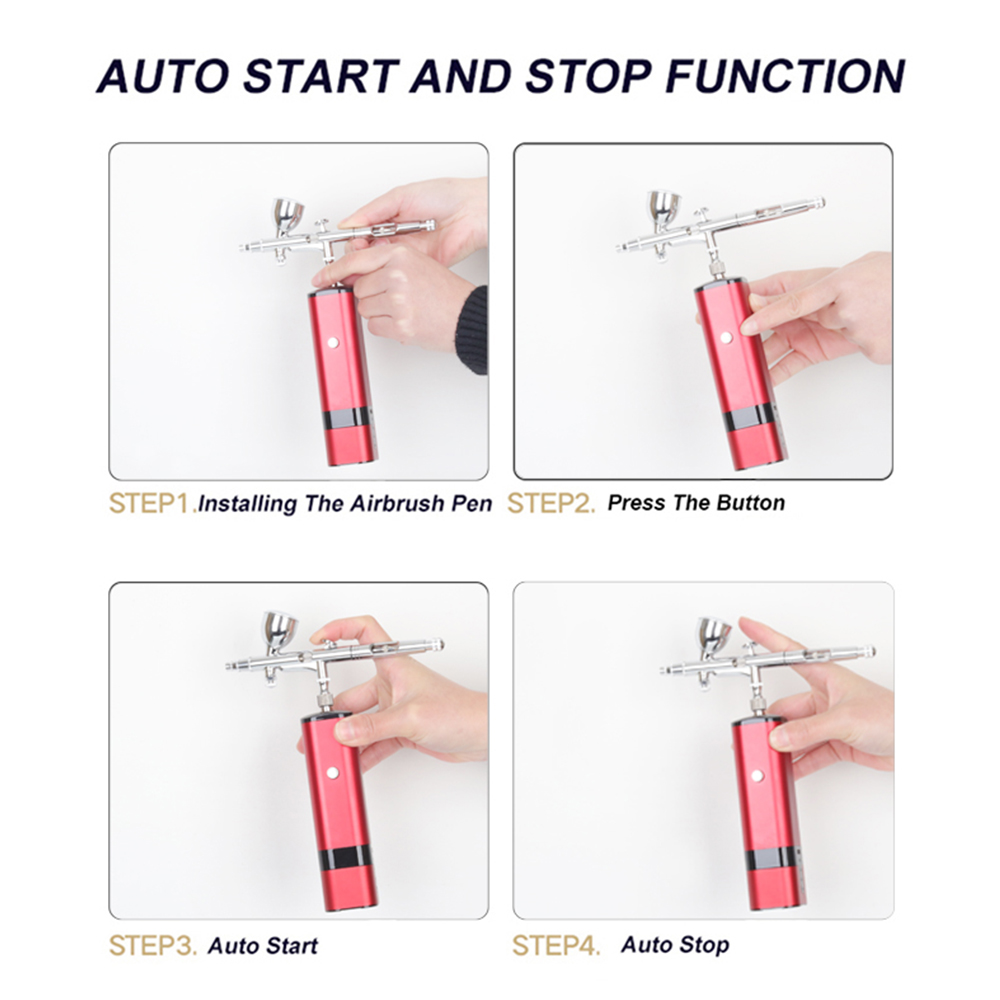 AUTO START AND STOP FUNCTION

STEP1. Installing The Airbrush Pen

STEP2. Press The Button

STEP3. Auto Start

STEP4. Auto Stop