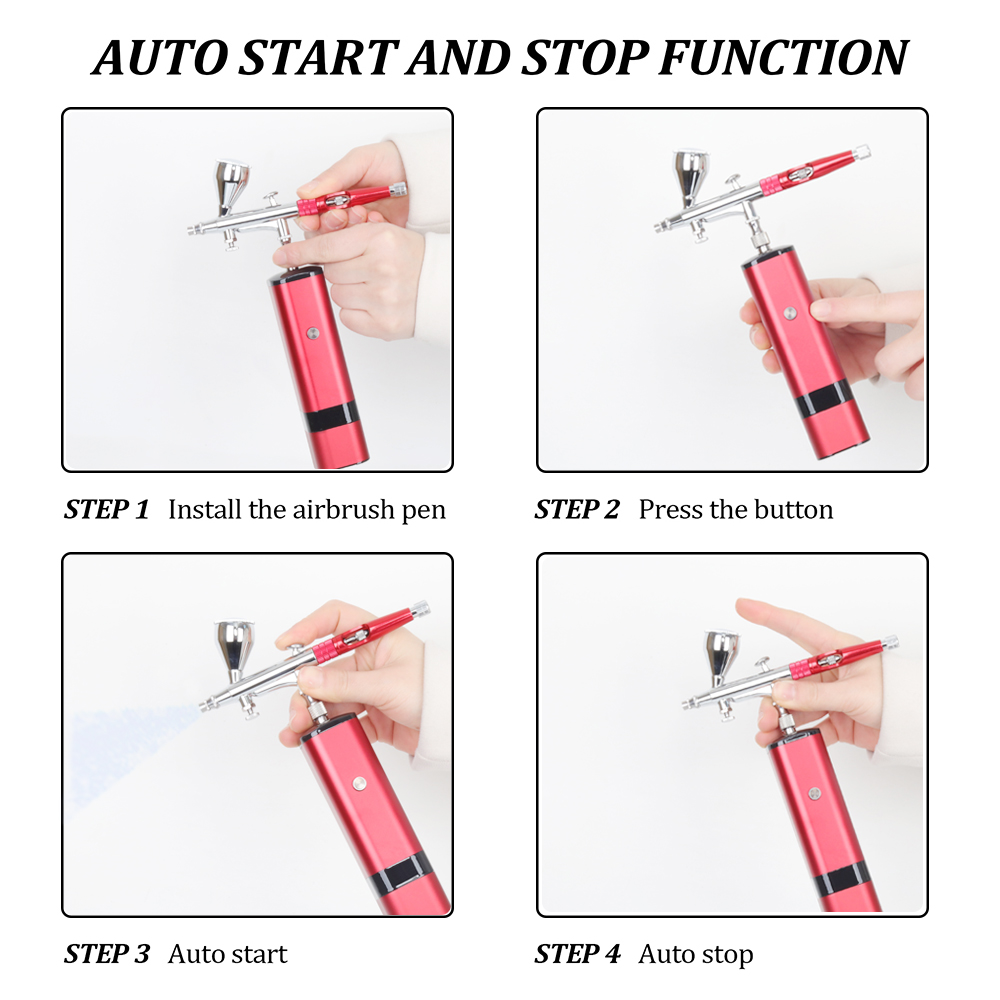 AUTO START AND STOP FUNCTION

STEP 1 Install the airbrush pen

STEP 2 Press the button

STEP 3 Auto start

STEP 4 Auto stop