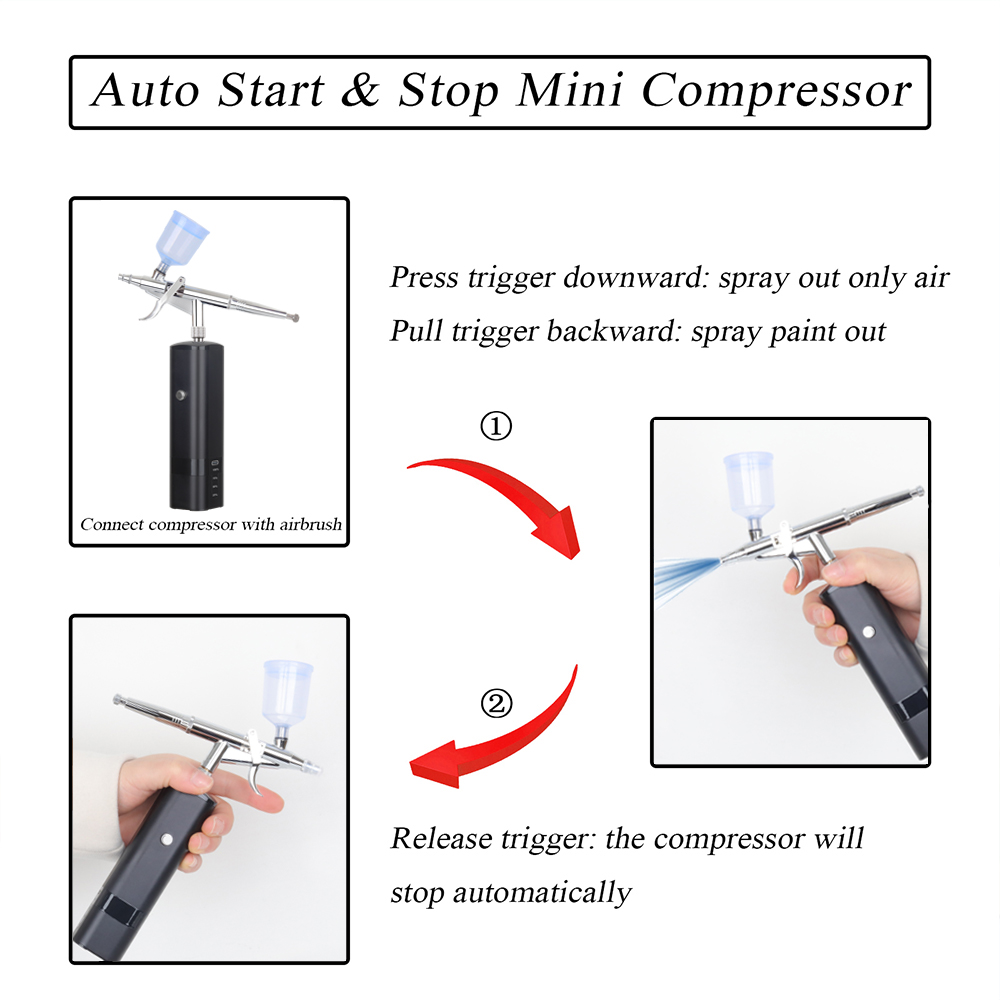 Auto Start & Stop Mini Compressor

Connect compressor with airbrush

Press trigger downward: spray out only air
Pull trigger backward: spray paint out

①

②

Release trigger: the compressor will stop automatically