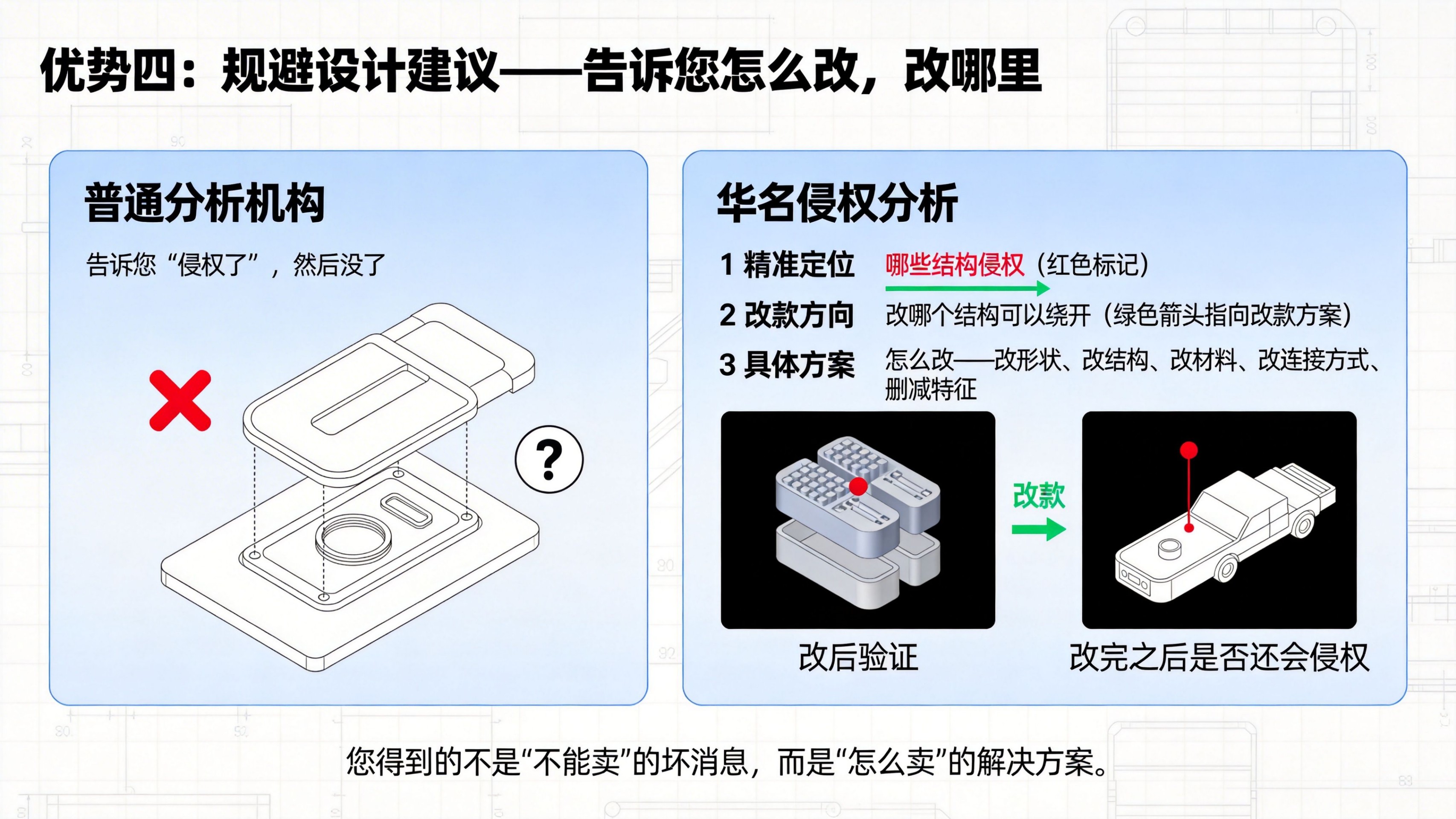 优势四：规避设计建议——告诉您怎么改，改哪里

普通分析机构

告诉您“侵权了”，然后没了

?

华名侵权分析

1 精准定位　哪些结构侵权（红色标记）

2 改款方向　改哪个结构可以绕开（绿色箭头指向改款方案）

3 具体方案　怎么改——改形状、改结构、改材料、改连接方式、删减特征

改款

改后验证　改完之后是否还会侵权

您得到的不是“不能卖”的坏消息，而是“怎么卖”的解决方案。