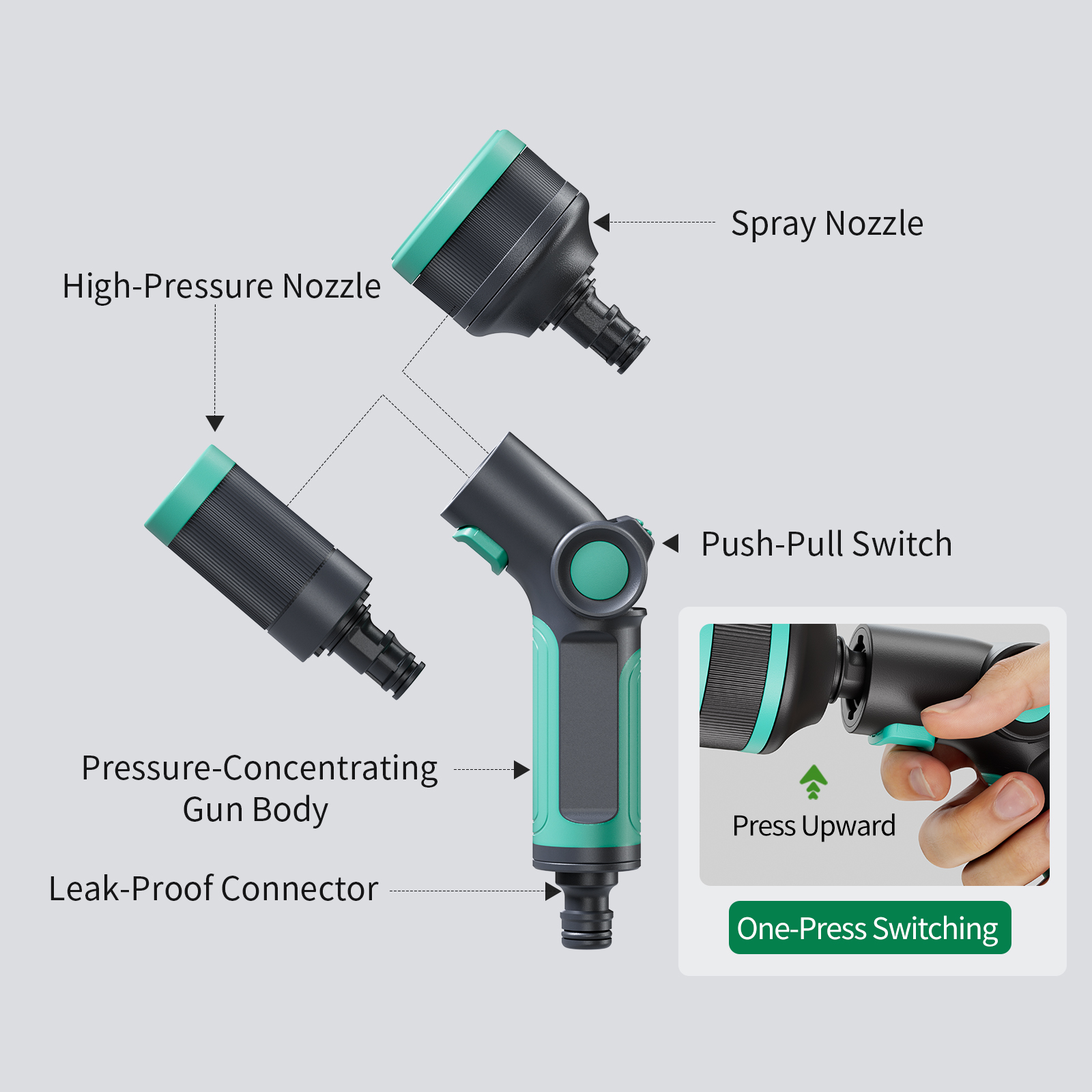 Spray Nozzle

High-Pressure Nozzle

Push-Pull Switch

Pressure-Concentrating Gun Body

Leak-Proof Connector

Press Upward

One-Press Switching