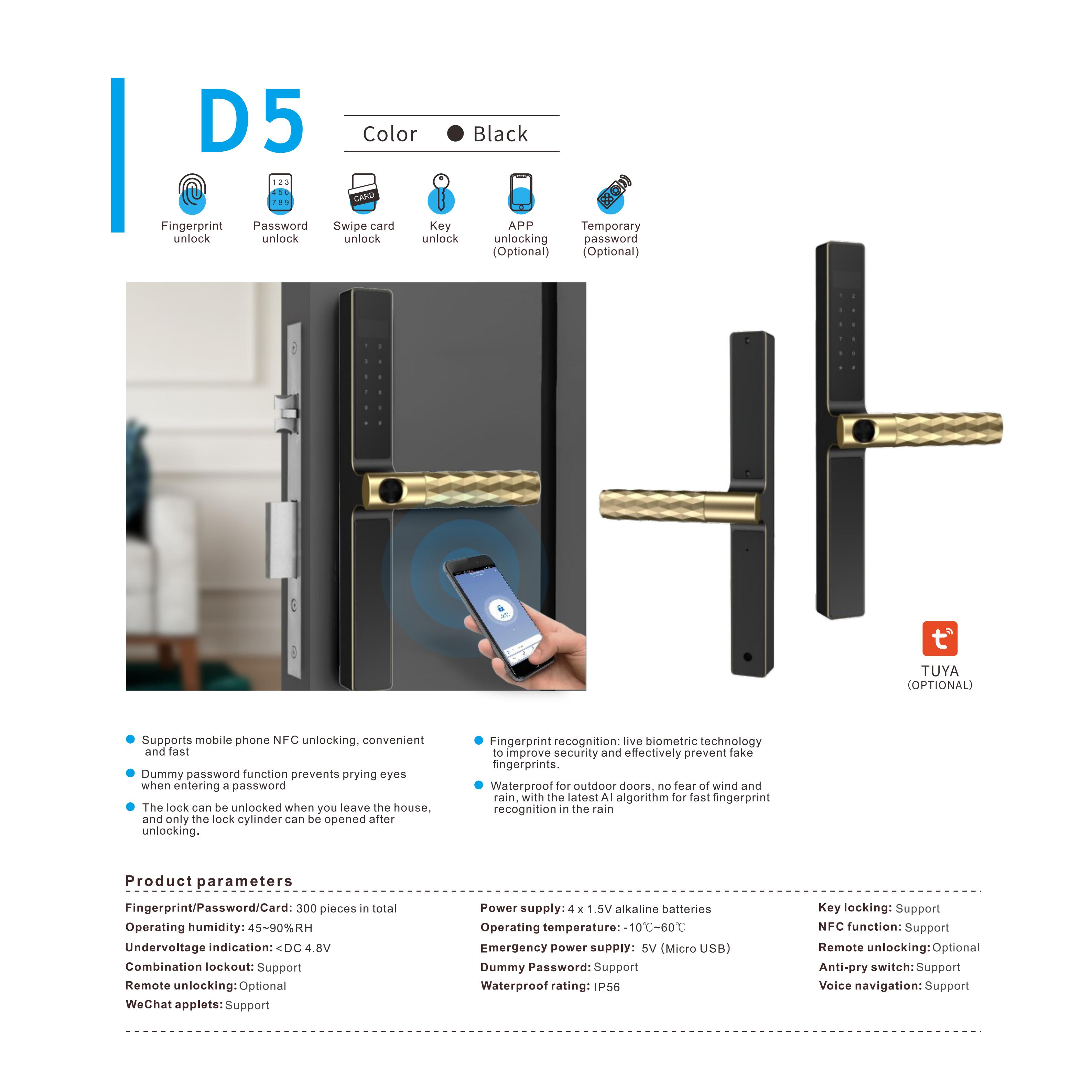 D5

Color ● Black

1 2 3
4 5 6
7 8 9

CARD

Fingerprint unlock

Password unlock

Swipe card unlock

Key unlock

APP unlocking (Optional)

Temporary password (Optional)

TUYA
(OPTIONAL)

Supports mobile phone NFC unlocking, convenient and fast

Dummy password function prevents prying eyes when entering a password

The lock can be unlocked when you leave the house, and only the lock cylinder can be opened after unlocking.

Fingerprint recognition: live biometric technology to improve security and effectively prevent fake fingerprints.

Waterproof for outdoor doors, no fear of wind and rain, with the latest AI algorithm for fast fingerprint recognition in the rain

Product parameters

Fingerprint/Password/Card: 300 pieces in total
Operating humidity: 45~90%RH
Undervoltage indication: <DC 4.8V
Combination lockout: Support
Remote unlocking: Optional
WeChat applets: Support

Power supply: 4 x 1.5V alkaline batteries
Operating temperature: -10℃~60℃
Emergency power supply: 5V (Micro USB)
Dummy Password: Support
Waterproof rating: IP56

Key locking: Support
NFC function: Support
Remote unlocking: Optional
Anti-pry switch: Support
Voice navigation: Support