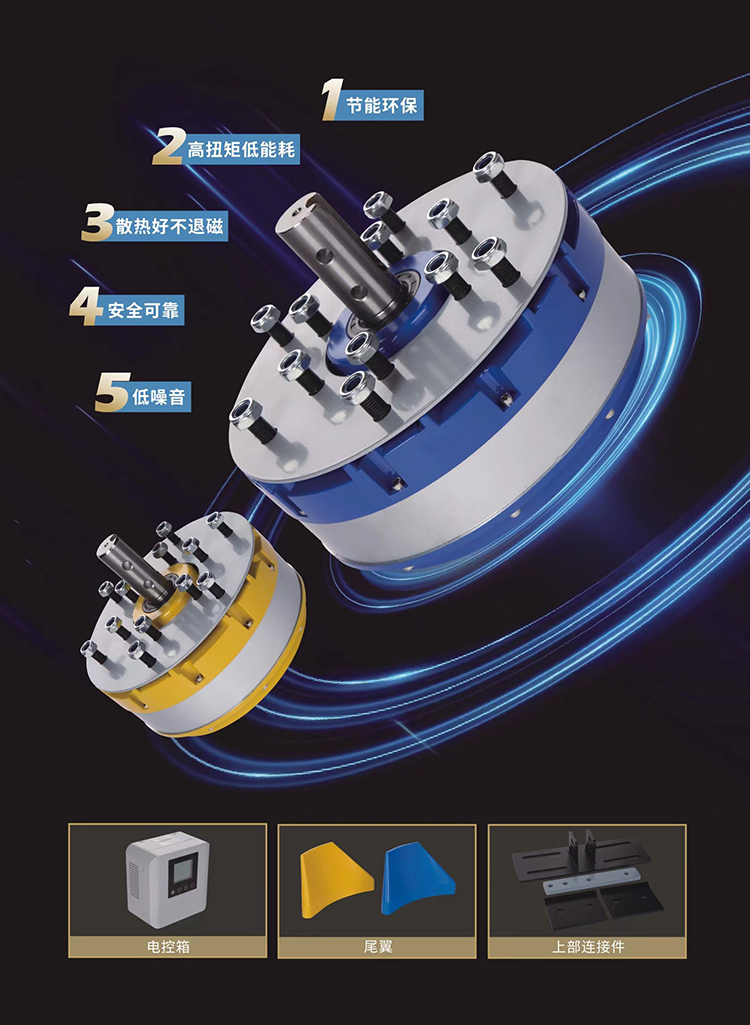 1 节能环保

2 高扭矩低能耗

3 散热好不退磁

4 安全可靠

5 低噪音

电控箱

尾翼

上部连接件