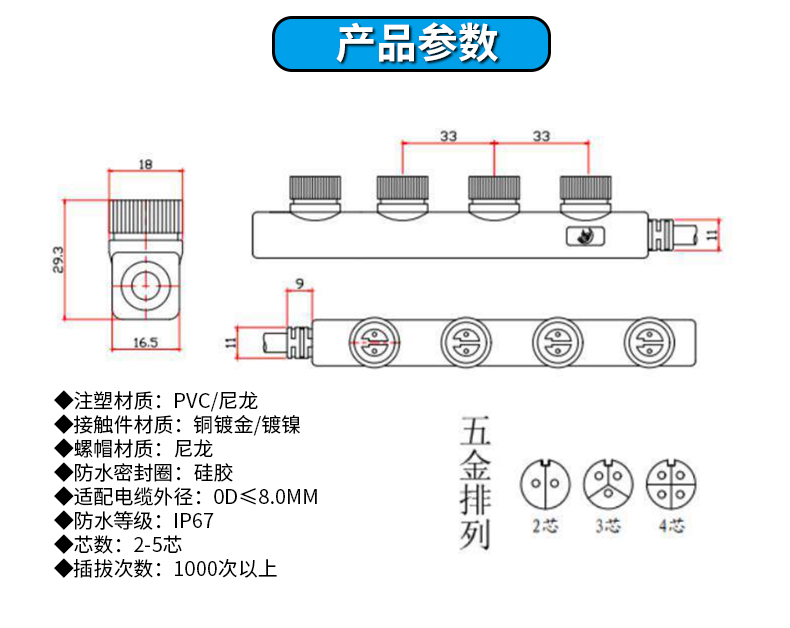 产品参数

18

29.3

16.5

33 33

11

9

11

◆注塑材质：PVC/尼龙
◆接触件材质：铜镀金/镀镍
◆螺帽材质：尼龙
◆防水密封圈：硅胶
◆适配电缆外径：0D≤8.0MM
◆防水等级：IP67
◆芯数：2-5芯
◆插拔次数：1000次以上

五金排列

2芯 3芯 4芯