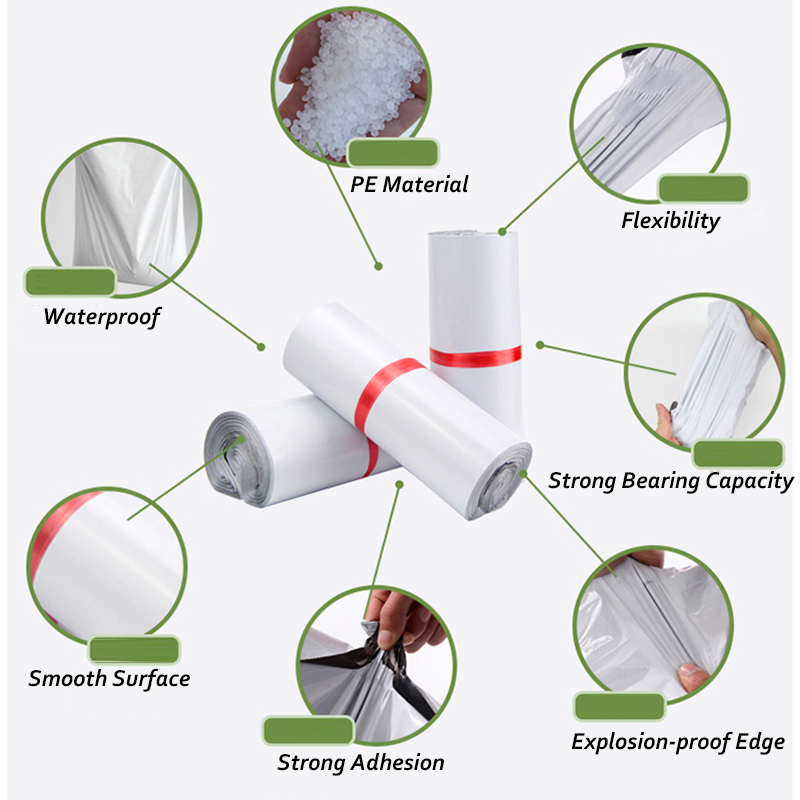 PE Material

Flexibility

Waterproof

Strong Bearing Capacity

Smooth Surface

Strong Adhesion

Explosion-proof Edge