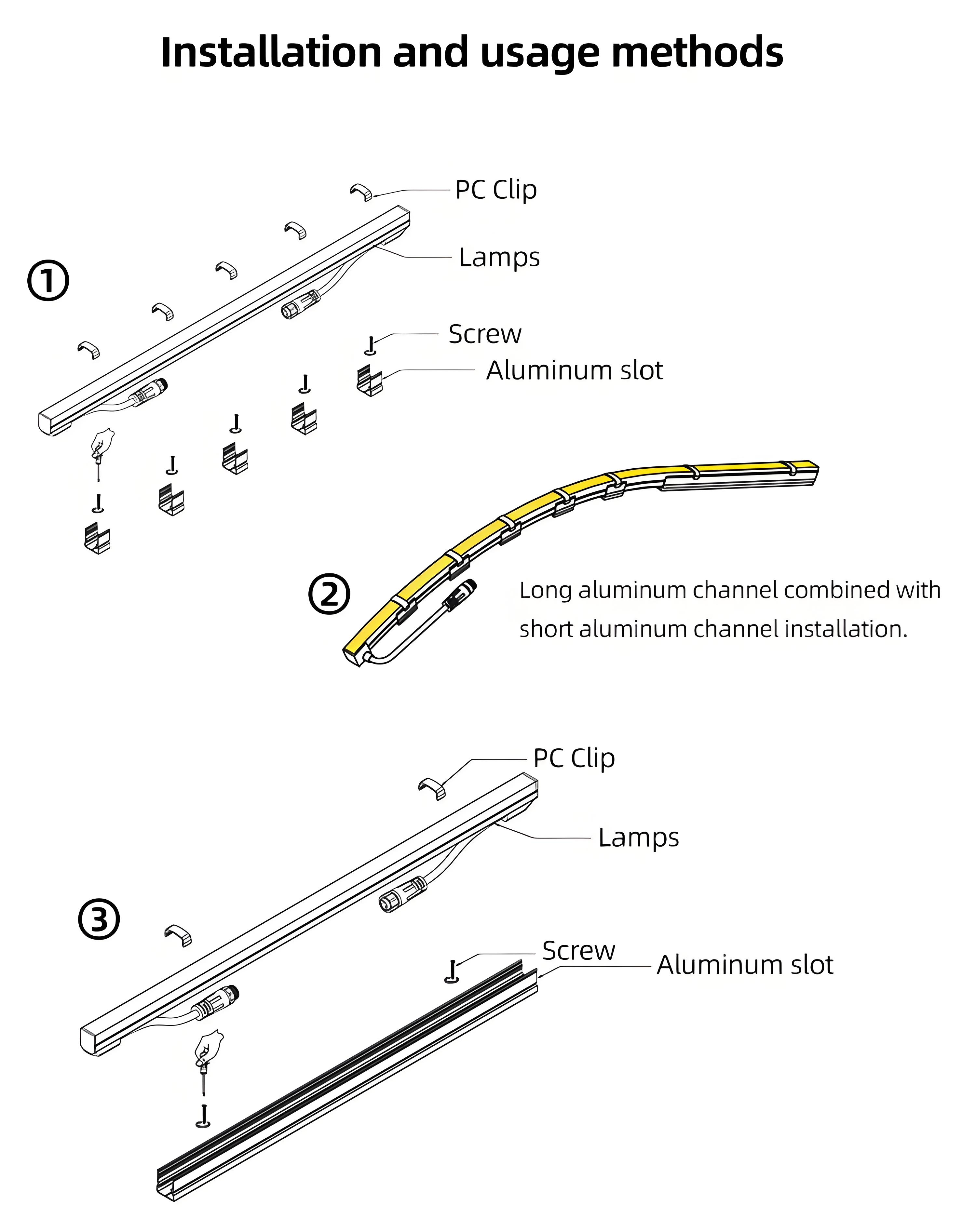 Installation and usage methods

①

PC Clip

Lamps

Screw

Aluminum slot

②

Long aluminum channel combined with short aluminum channel installation.

③

PC Clip

Lamps

Screw

Aluminum slot