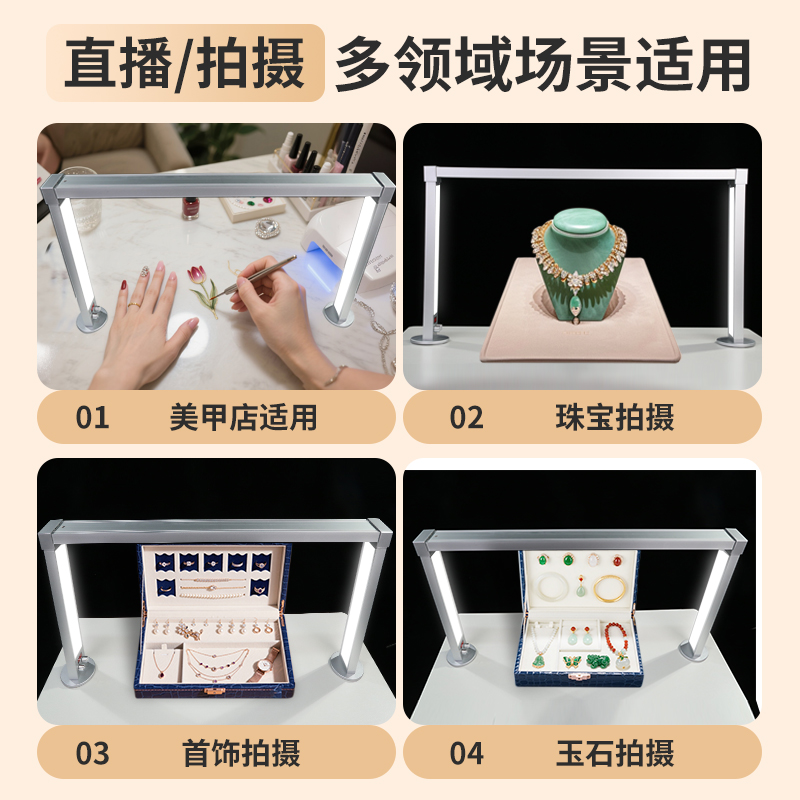 直播/拍摄 多领域场景适用

01 美甲店适用

02 珠宝拍摄

03 首饰拍摄

04 玉石拍摄