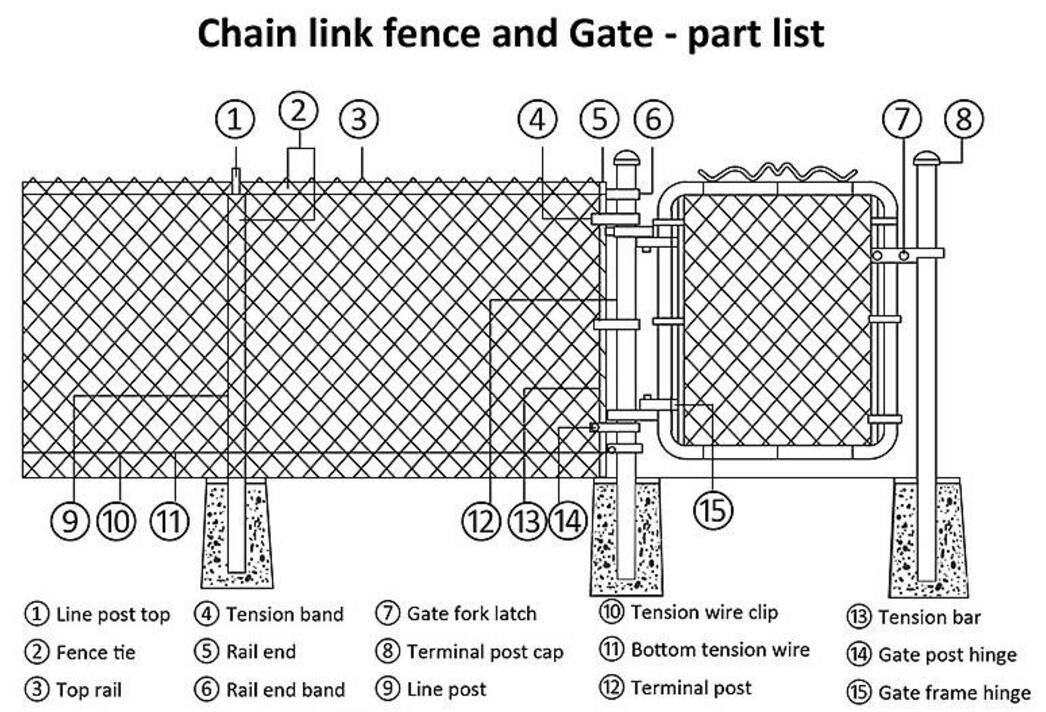 Chain link fence and Gate - part list

①
②
③
④
⑤
⑥
⑦
⑧
⑨
⑩
⑪
⑫
⑬
⑭
⑮

① Line post top
② Fence tie
③ Top rail
④ Tension band
⑤ Rail end
⑥ Rail end band
⑦ Gate fork latch
⑧ Terminal post cap
⑨ Line post
⑩ Tension wire clip
⑪ Bottom tension wire
⑫ Terminal post
⑬ Tension bar
⑭ Gate post hinge
⑮ Gate frame hinge