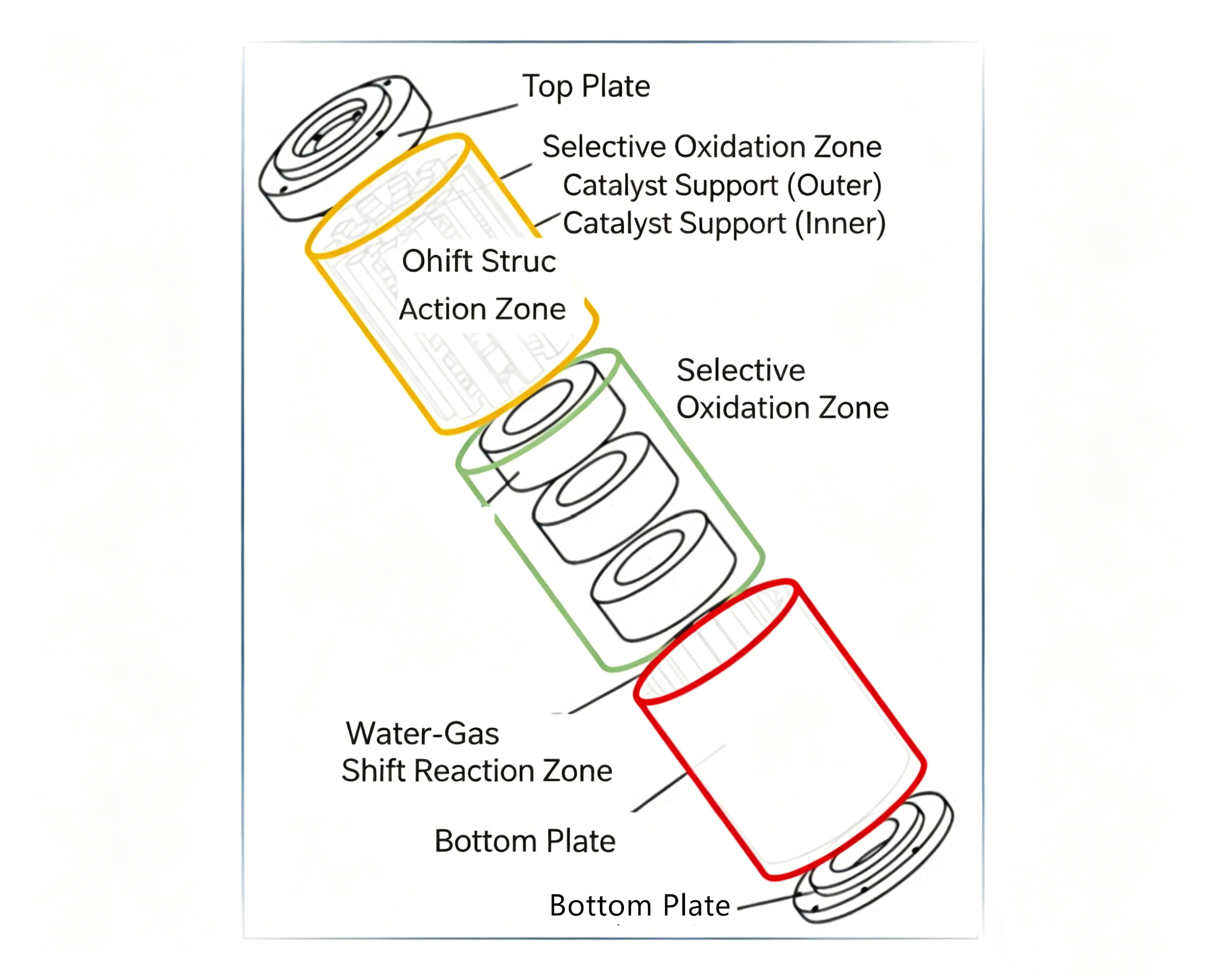 Top Plate

Selective Oxidation Zone
Catalyst Support (Outer)
Catalyst Support (Inner)

Ohift Struc
Action Zone

Selective
Oxidation Zone

Water-Gas
Shift Reaction Zone

Bottom Plate

Bottom Plate