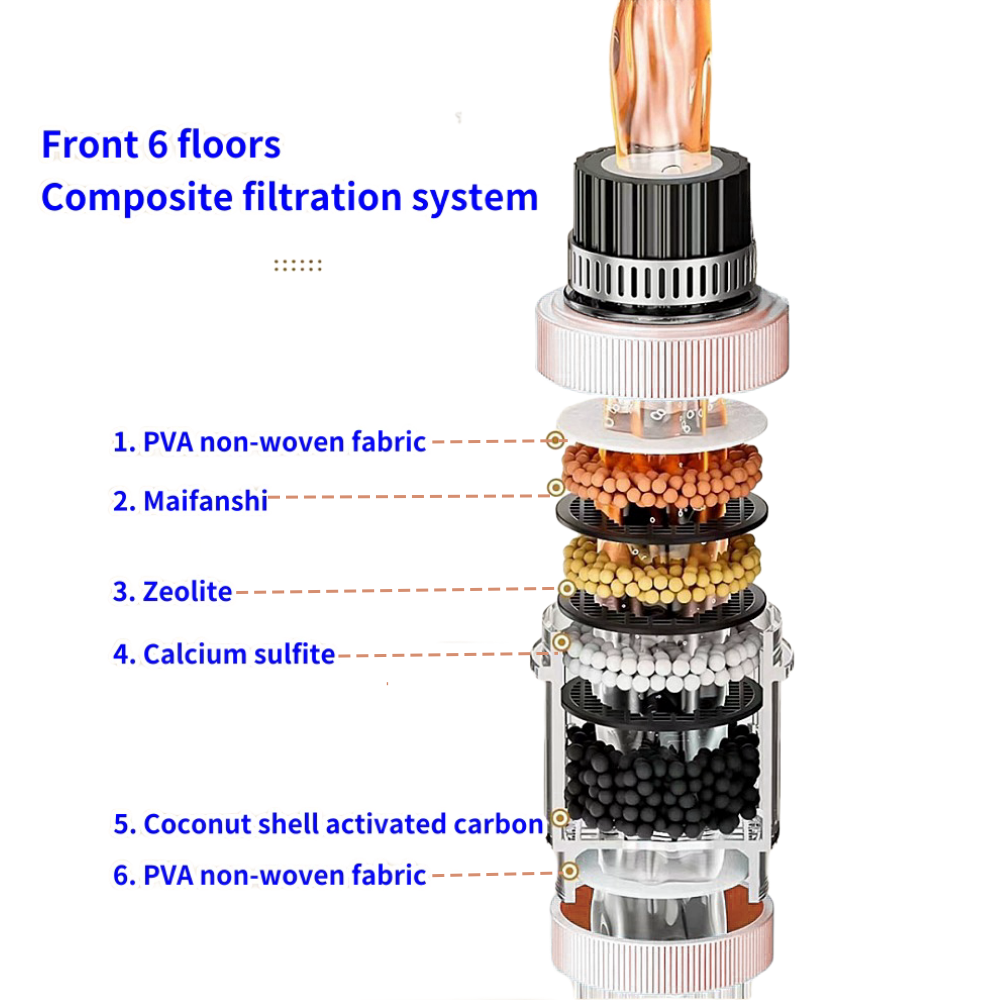 Front 6 floors
Composite filtration system

1. PVA non-woven fabric
2. Maifanshi
3. Zeolite
4. Calcium sulfite
5. Coconut shell activated carbon
6. PVA non-woven fabric