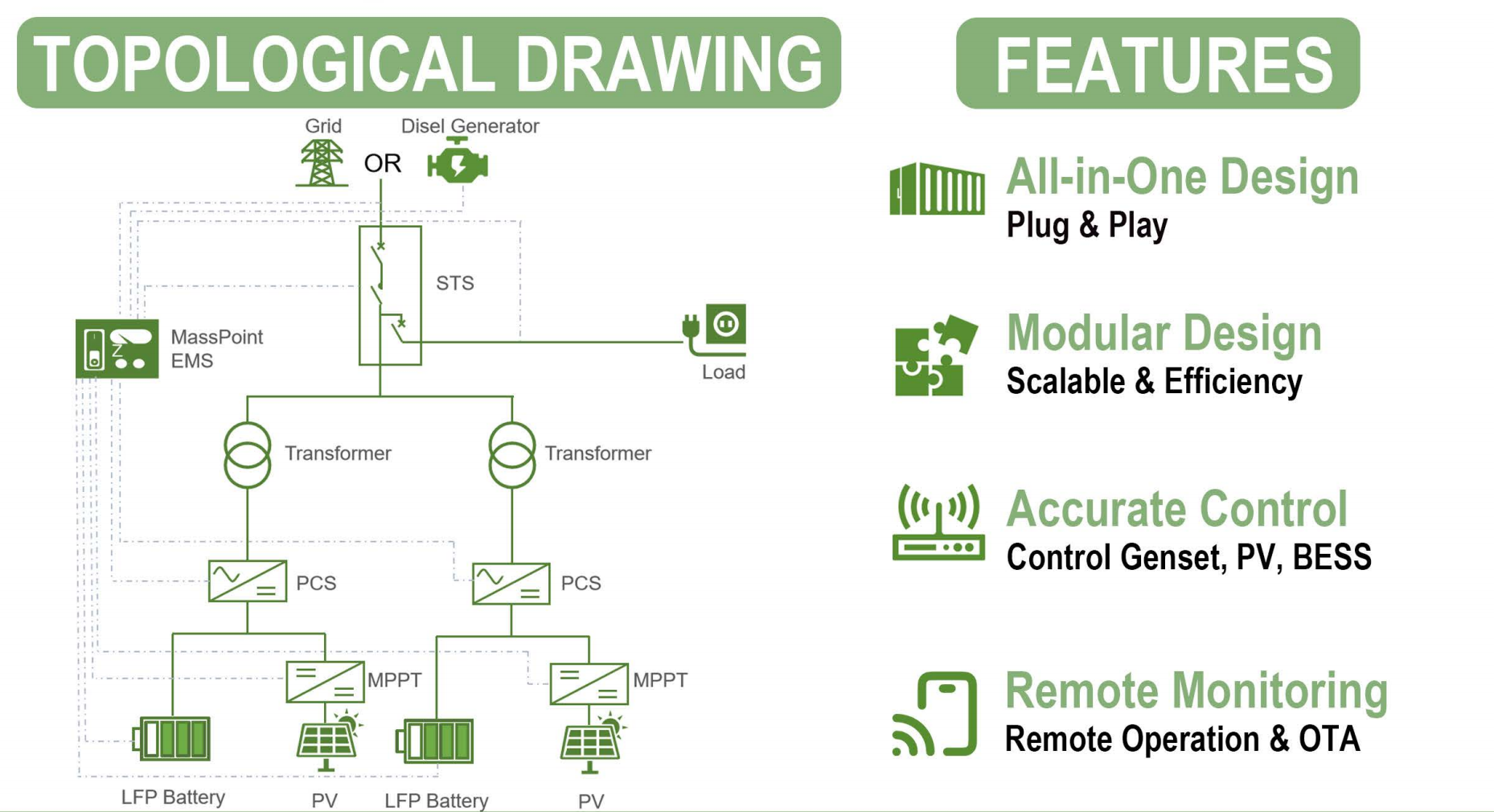 TOPOLOGICAL DRAWING

Grid

OR

Disel Generator

STS

MassPoint EMS

Load

Transformer

Transformer

PCS

PCS

MPPT

MPPT

LFP Battery

PV

LFP Battery

PV

FEATURES

All-in-One Design
Plug & Play

Modular Design
Scalable & Efficiency

Accurate Control
Control Genset, PV, BESS

Remote Monitoring
Remote Operation & OTA