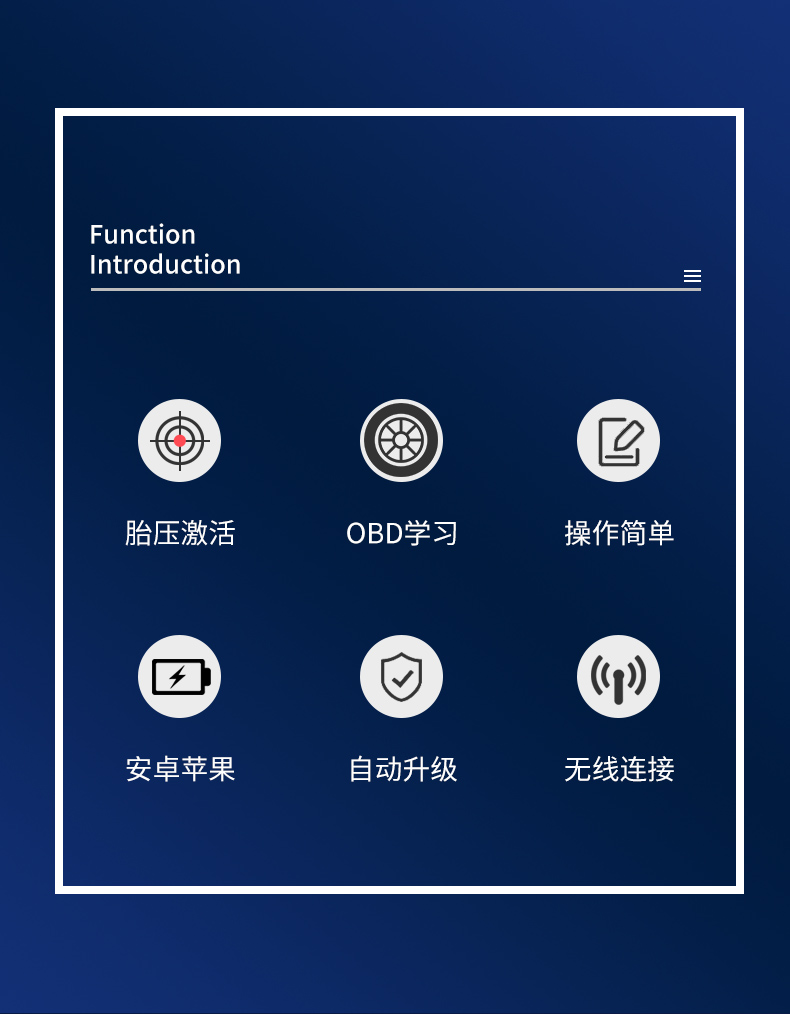 Function
Introduction

胎压激活

OBD学习

操作简单

安卓苹果

自动升级

无线连接