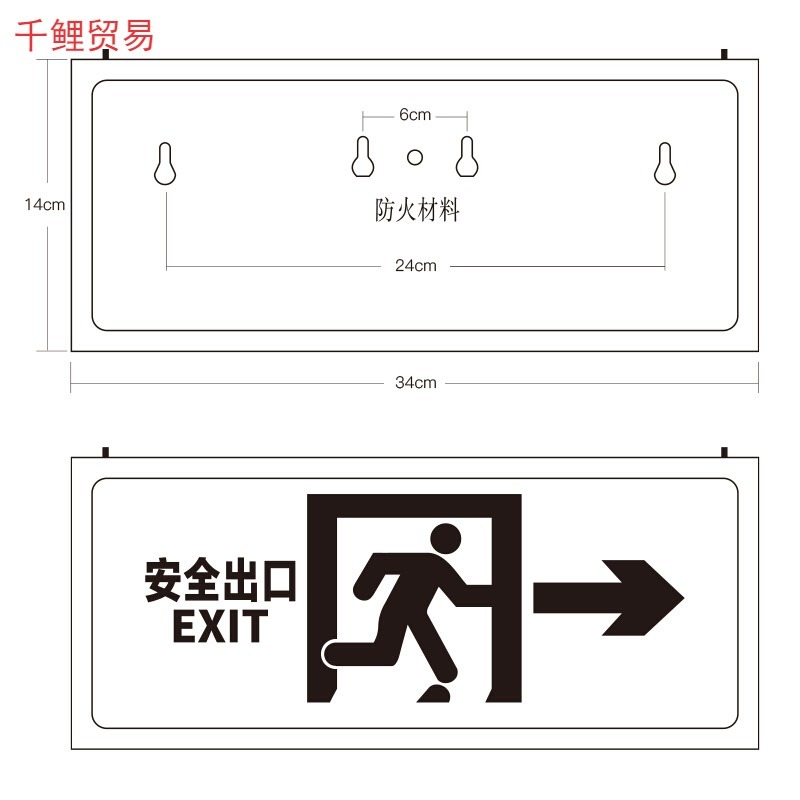 千鲤贸易

6cm

14cm

防火材料

24cm

34cm

安全出口
EXIT