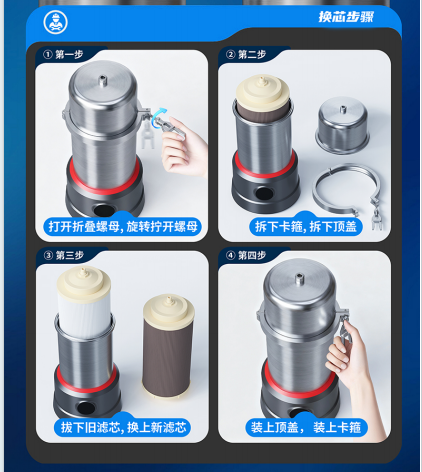 换芯步骤

① 第一步

打开折叠螺母，旋转拧开螺母

② 第二步

拆下卡箍，拆下顶盖

③ 第三步

拔下旧滤芯，换上新滤芯

④ 第四步

装上顶盖，装上卡箍