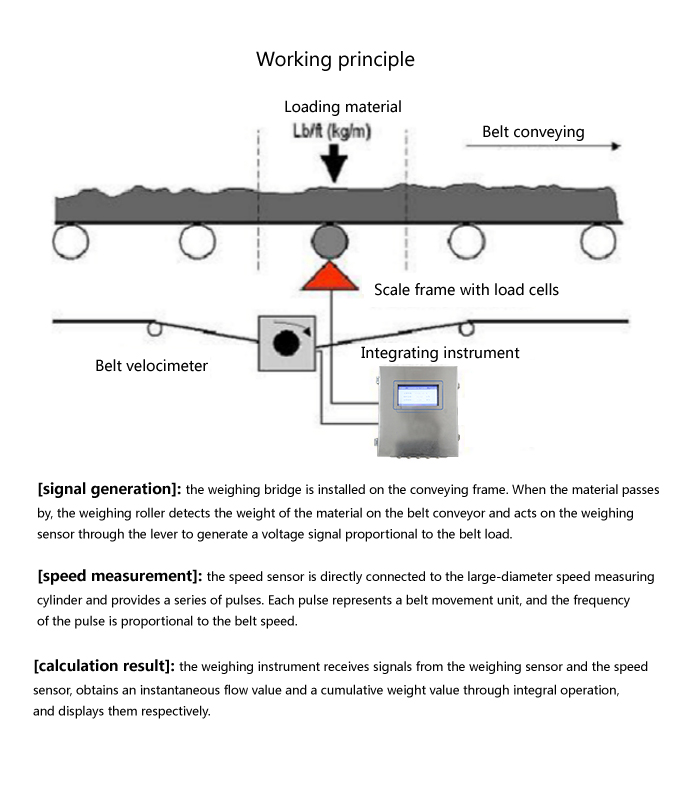 Working principle

Loading material
Lb/ft (kg/m)

Belt conveying

Scale frame with load cells

Belt velocimeter

Integrating instrument

[signal generation]: the weighing bridge is installed on the conveying frame. When the material passes by, the weighing roller detects the weight of the material on the belt conveyor and acts on the weighing sensor through the lever to generate a voltage signal proportional to the belt load.

[speed measurement]: the speed sensor is directly connected to the large-diameter speed measuring cylinder and provides a series of pulses. Each pulse represents a belt movement unit, and the frequency of the pulse is proportional to the belt speed.

[calculation result]: the weighing instrument receives signals from the weighing sensor and the speed sensor, obtains an instantaneous flow value and a cumulative weight value through integral operation, and displays them respectively.