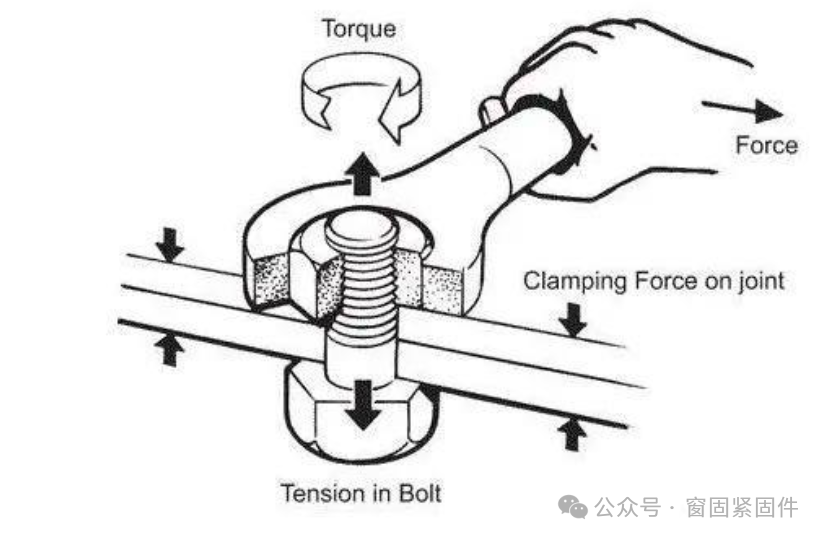 Torque

Force

Clamping Force on joint

Tension in Bolt

公众号 · 窗固紧固件