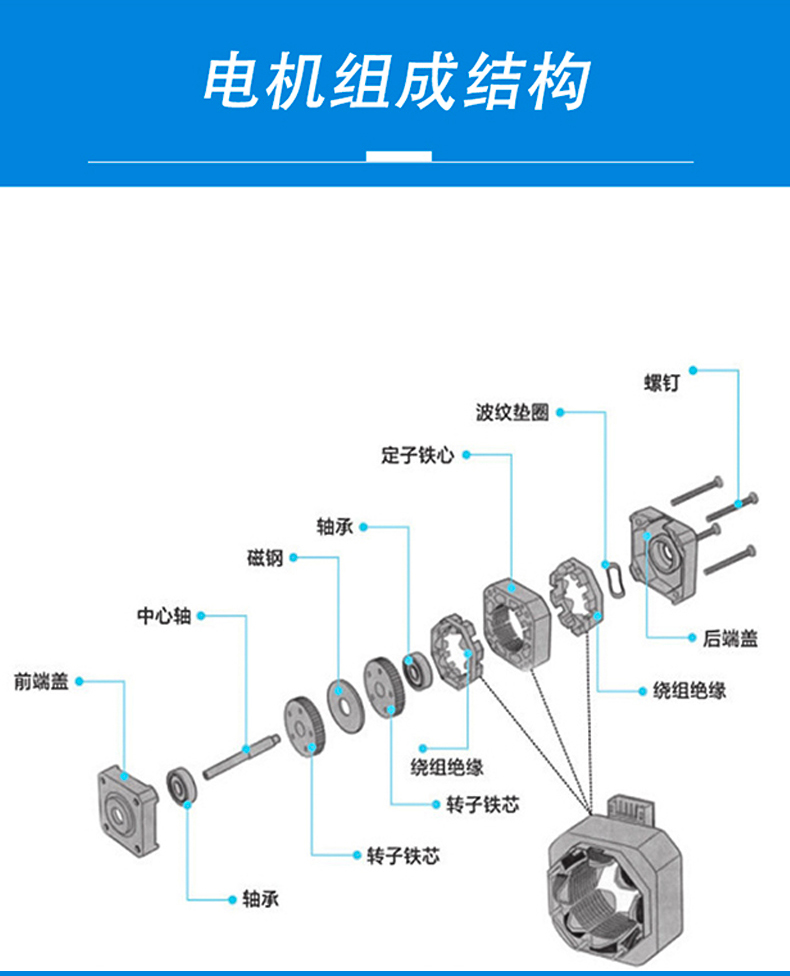 电机组成结构

螺钉

波纹垫圈

定子铁心

轴承

磁钢

中心轴

前端盖

后端盖

绕组绝缘

绕组绝缘

转子铁芯

转子铁芯

轴承