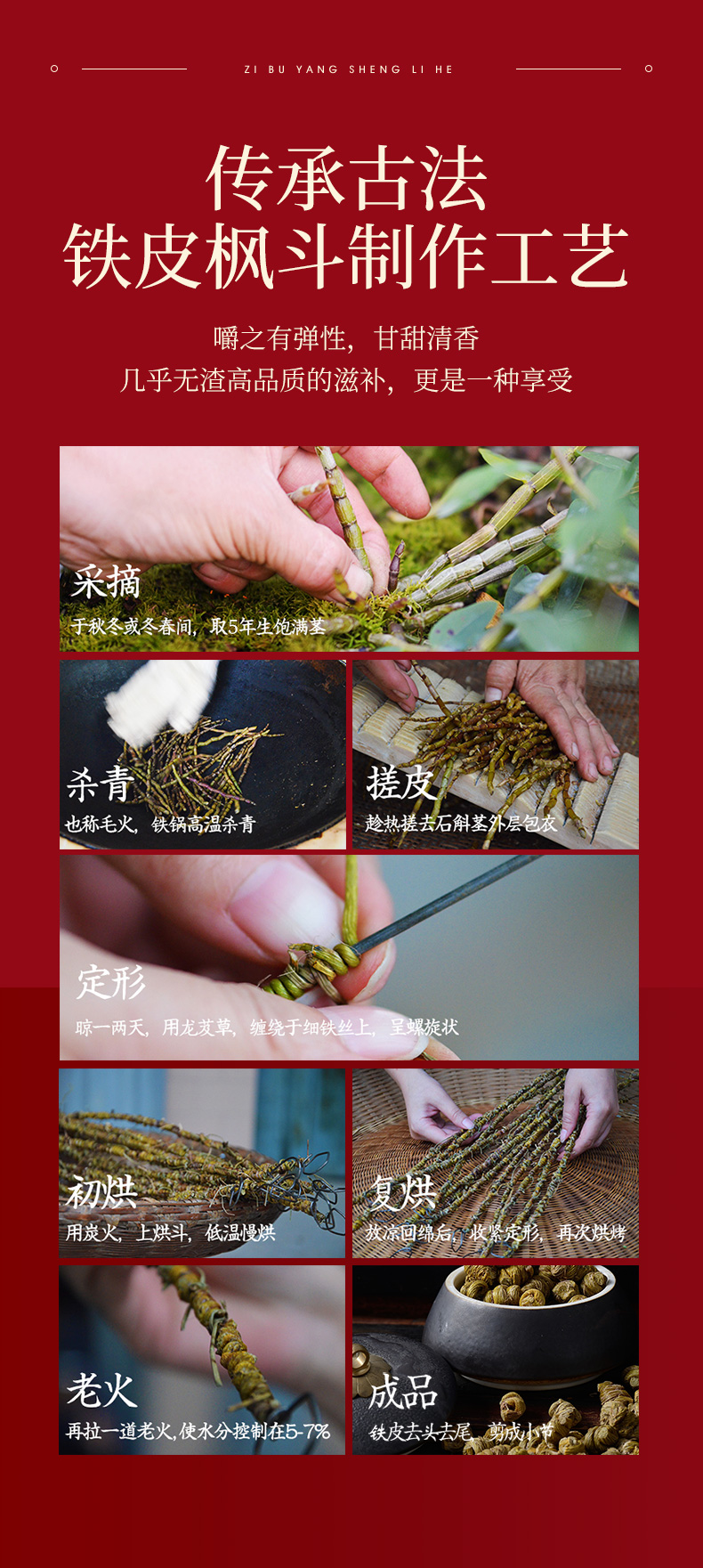 ZI BU YANG SHENG LI HE

传承古法
铁皮枫斗制作工艺

嚼之有弹性，甘甜清香
几乎无渣高品质的滋补，更是一种享受

采摘
于秋冬或冬春间，取5年生饱满茎

杀青
也称毛火，铁锅高温杀青

搓皮
趁热搓去石斛茎外层包衣

定形
晾一两天，用龙芨草，缠绕于细铁丝上，呈螺旋状

初烘
用炭火，上烘斗，低温慢烘

复烘
放凉回绵后，收紧定形，再次烘烤

老火
再拉一道老火，使水分控制在5-7%

成品
铁皮去头去尾，剪成小节