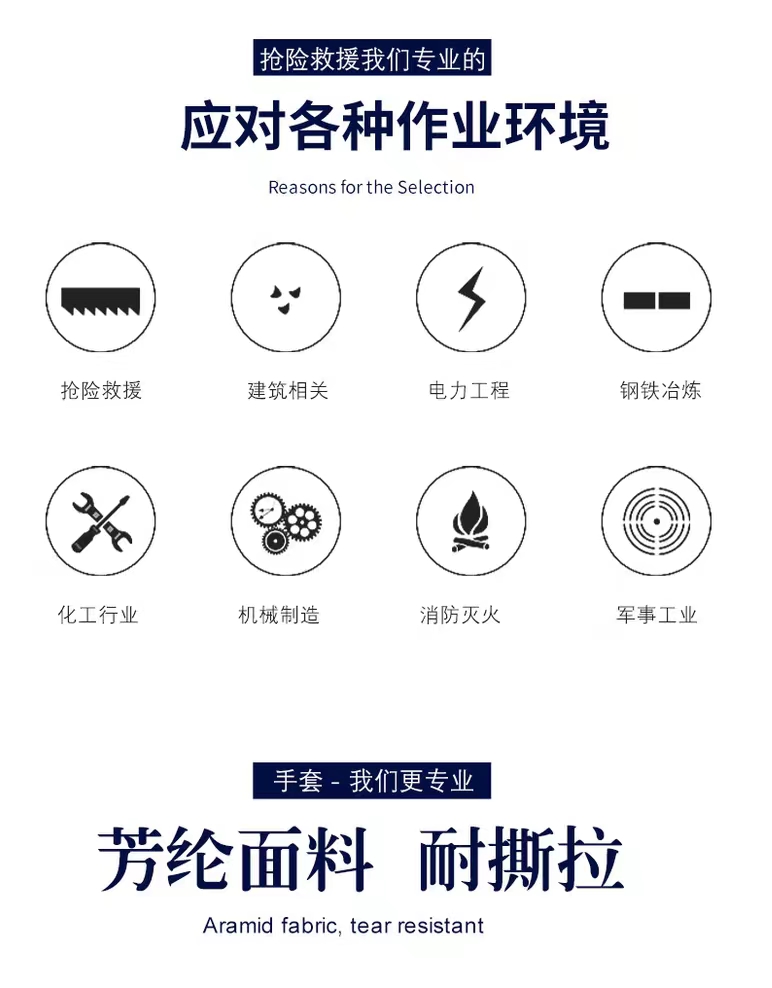 抢险救援我们专业的

应对各种作业环境

Reasons for the Selection

抢险救援

建筑相关

电力工程

钢铁冶炼

化工行业

机械制造

消防灭火

军事工业

手套 - 我们更专业

芳纶面料 耐撕拉

Aramid fabric, tear resistant