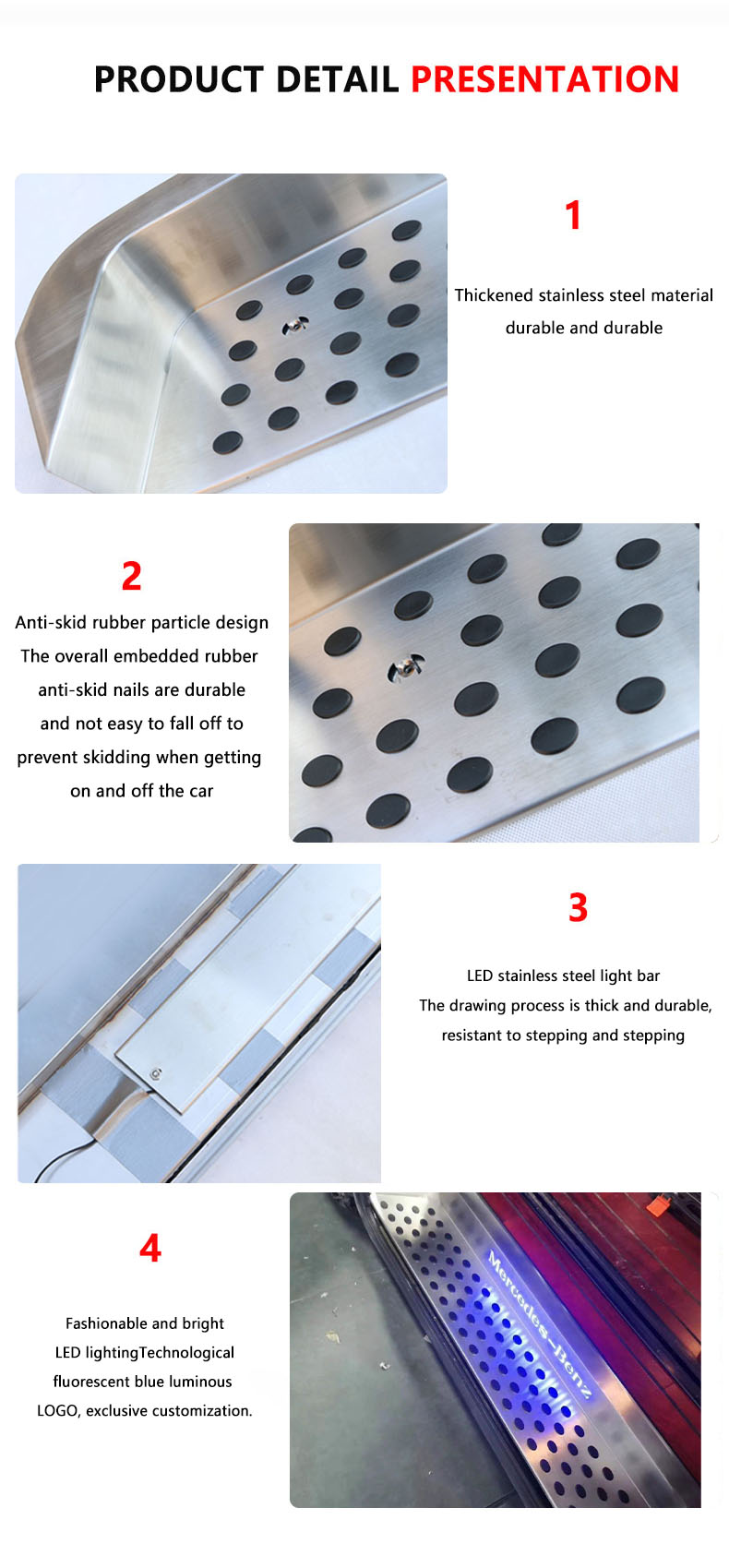 PRODUCT DETAIL PRESENTATION

1

Thickened stainless steel material durable and durable

2

Anti-skid rubber particle design The overall embedded rubber anti-skid nails are durable and not easy to fall off to prevent skidding when getting on and off the car

3

LED stainless steel light bar
The drawing process is thick and durable, resistant to stepping and stepping

4

Fashionable and bright LED lightingTechnological fluorescent blue luminous LOGO, exclusive customization.

Mercedes-Benz