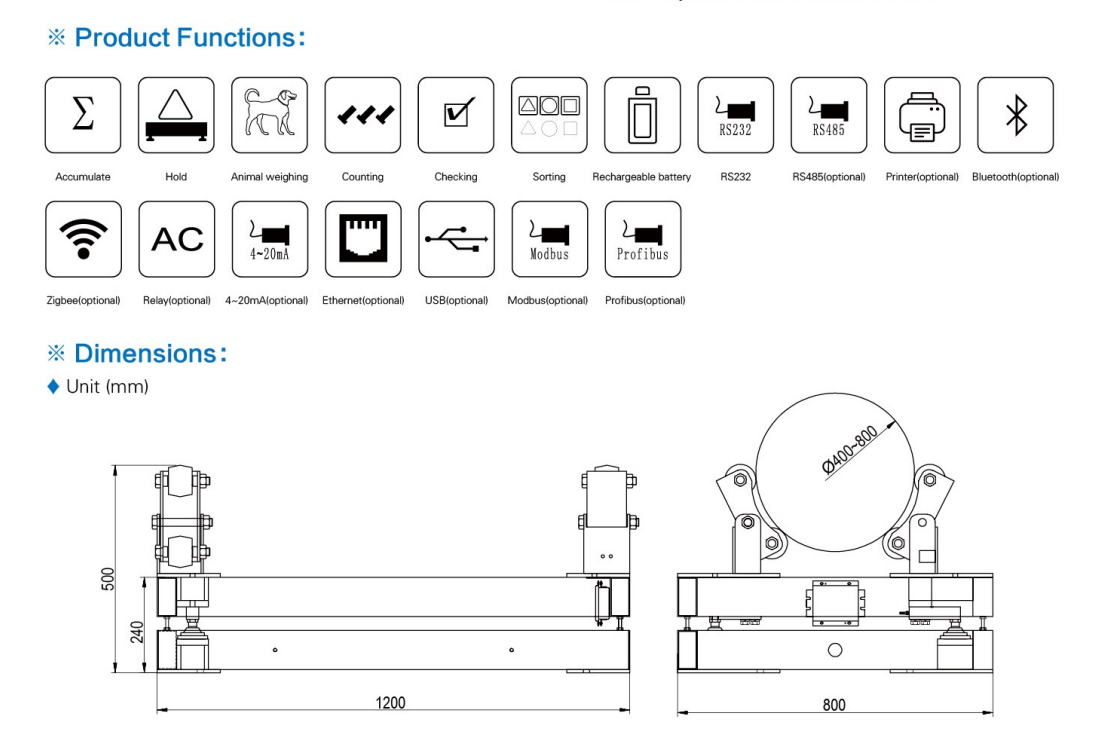 ※ Product Functions:

Σ
Accumulate
Hold
Animal weighing
Counting
Checking
Sorting
Rechargeable battery
RS232
RS232
RS485
RS485(optional)
Printer(optional)
Bluetooth(optional)

Zigbee(optional)
AC
Relay(optional)
4~20mA
4~20mA(optional)
Ethernet(optional)
USB(optional)
Modbus
Modbus(optional)
Profibus
Profibus(optional)

※ Dimensions:

♦ Unit (mm)

500
240
1200
Ø400~800
800