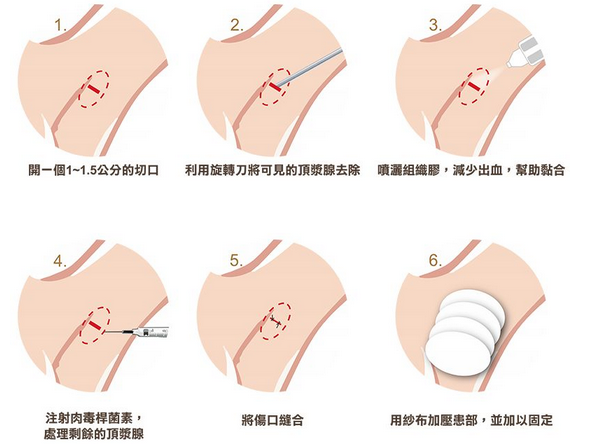 1.

開一個1~1.5公分的切口

2.

利用旋轉刀將可見的頂漿腺去除

3.

噴灑組織膠，減少出血，幫助黏合

4.

注射肉毒桿菌素，處理剩餘的頂漿腺

5.

將傷口縫合

6.

用紗布加壓患部，並加以固定