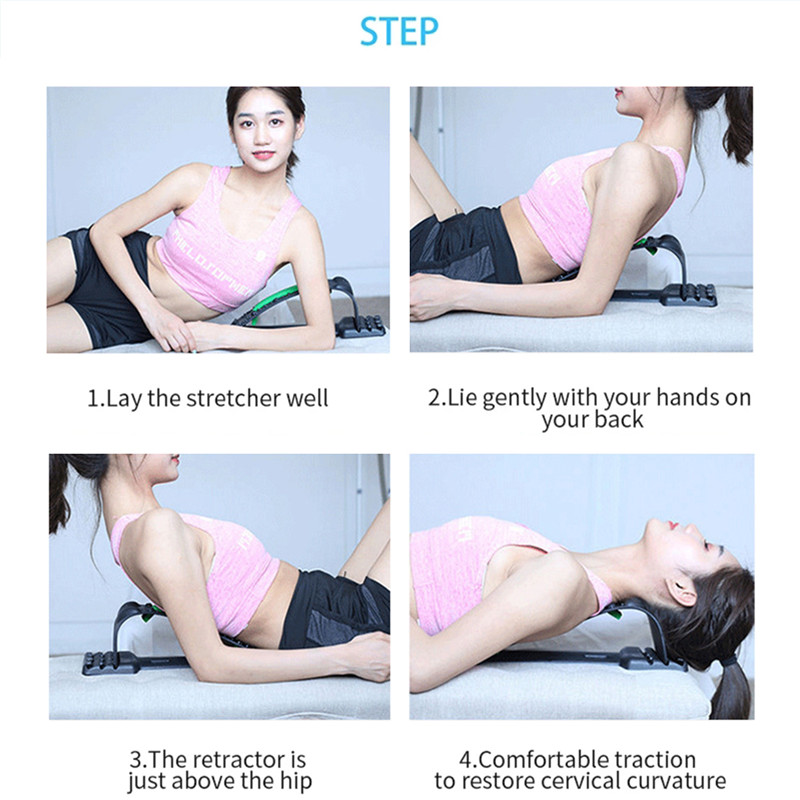 STEP

1.Lay the stretcher well

2.Lie gently with your hands on your back

3.The retractor is just above the hip

4.Comfortable traction to restore cervical curvature