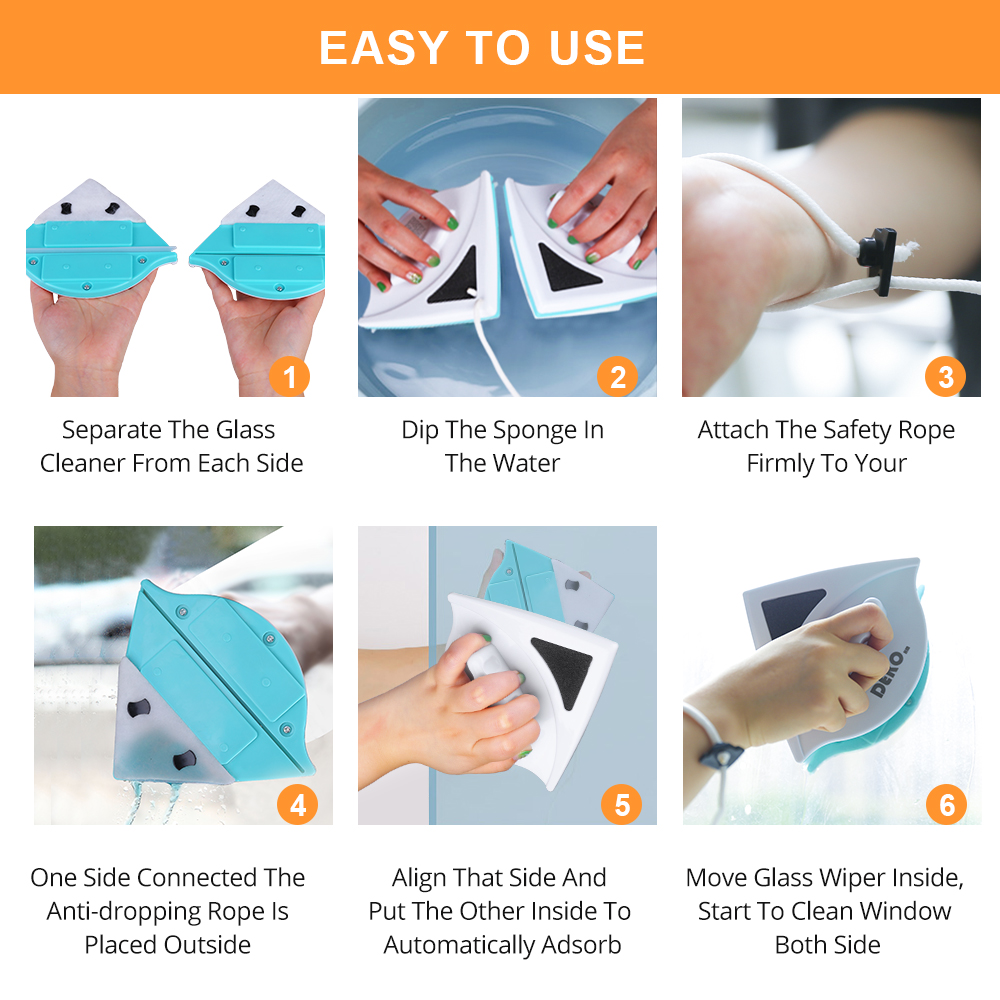 EASY TO USE

1

Separate The Glass Cleaner From Each Side

2

Dip The Sponge In The Water

3

Attach The Safety Rope Firmly To Your

4

One Side Connected The Anti-dropping Rope Is Placed Outside

5

Align That Side And Put The Other Inside To Automatically Adsorb

DEKO

6

Move Glass Wiper Inside, Start To Clean Window Both Side