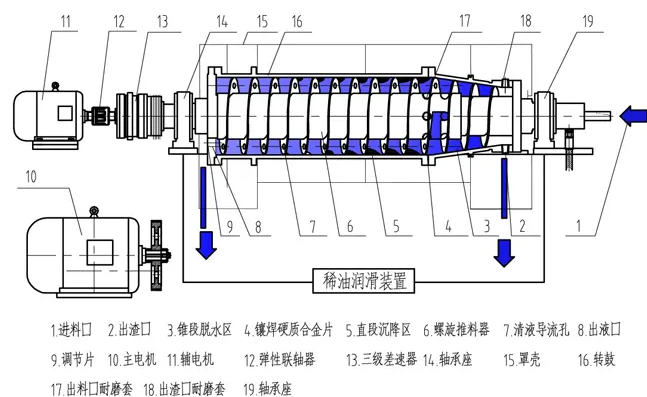 11 12 13 14 15 16 17 18 19

10

9 8 7 6 5 4 3 2 1

稀油润滑装置

1.进料口 2.出渣口 3.锥段脱水区 4.镶焊硬质合金片 5.直段沉降区 6.螺旋推料器 7.清液导流孔 8.出液口

9.调节片 10.主电机 11.辅电机 12.弹性联轴器 13.三级差速器 14.轴承座 15.罩壳 16.转鼓

17.出料口耐磨套 18.出渣口耐磨套 19.轴承座